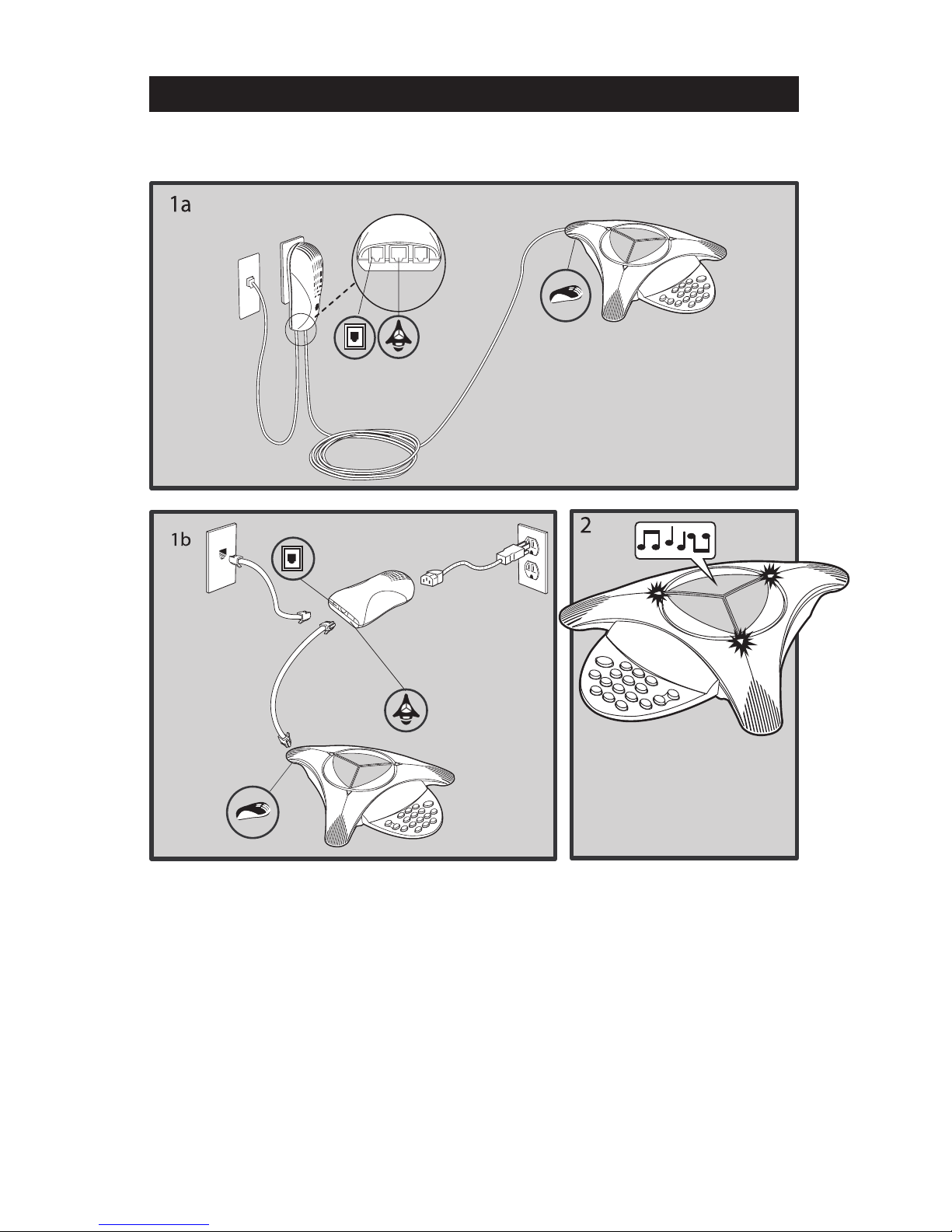 1a

1b

2