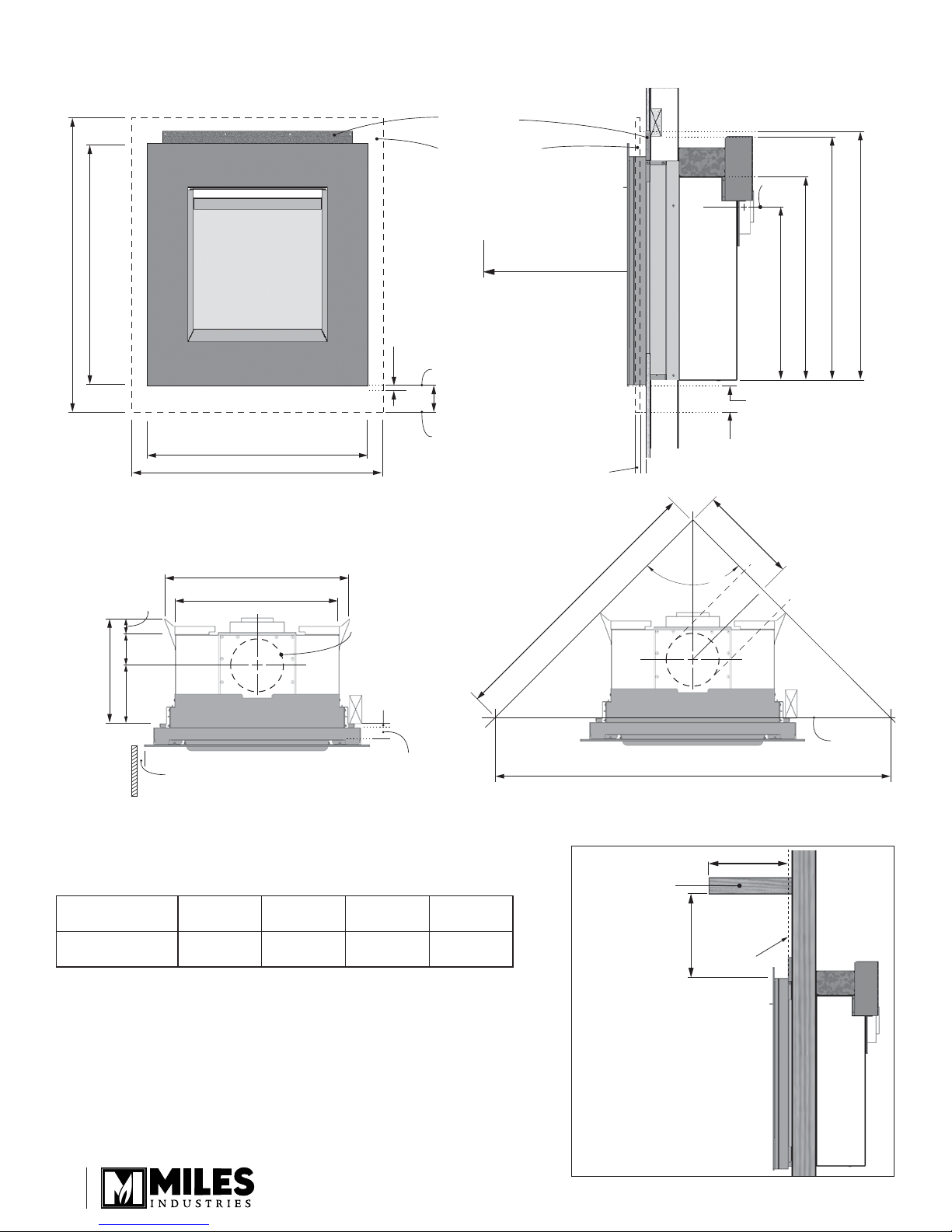 MILES
INDUSTRIES