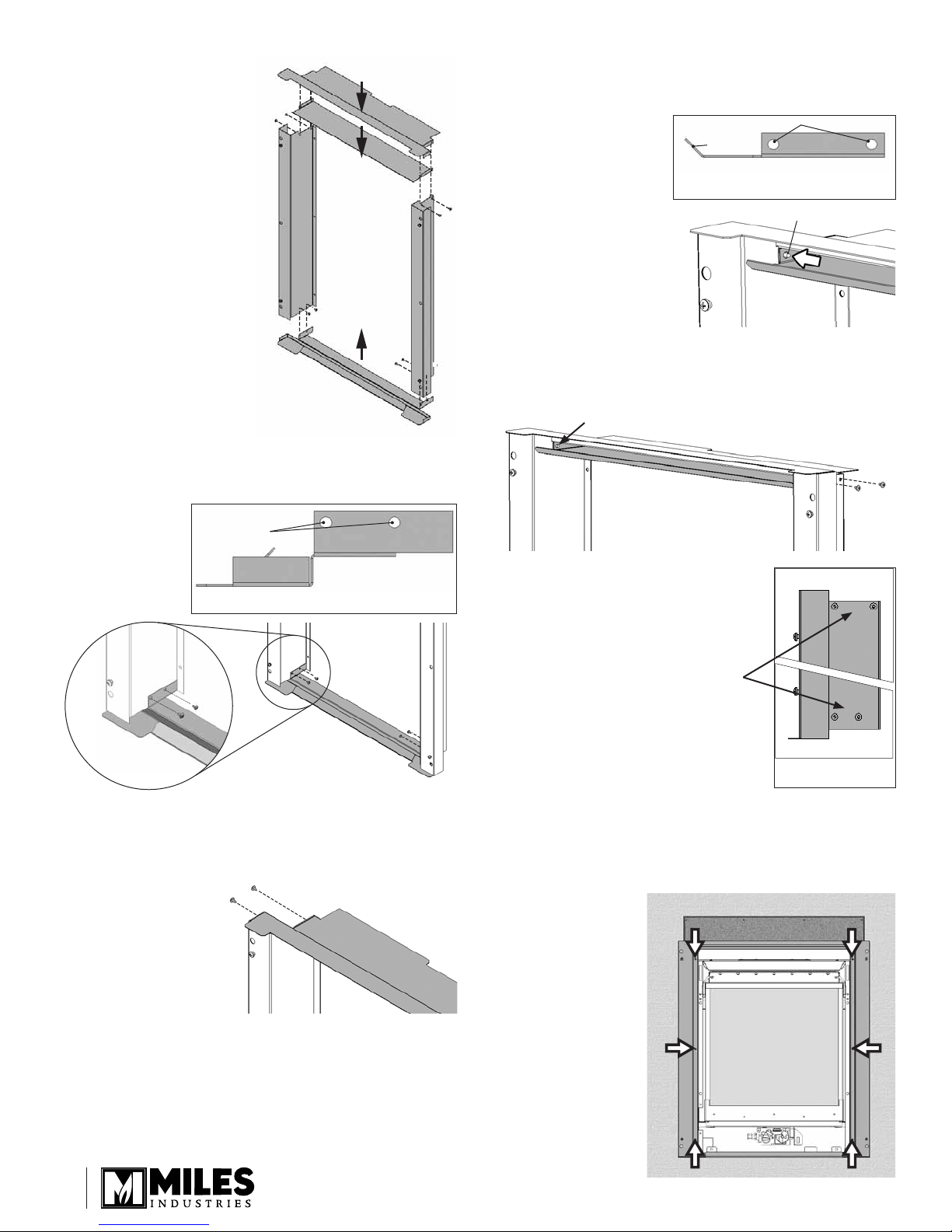 MILES
INDUSTRIES