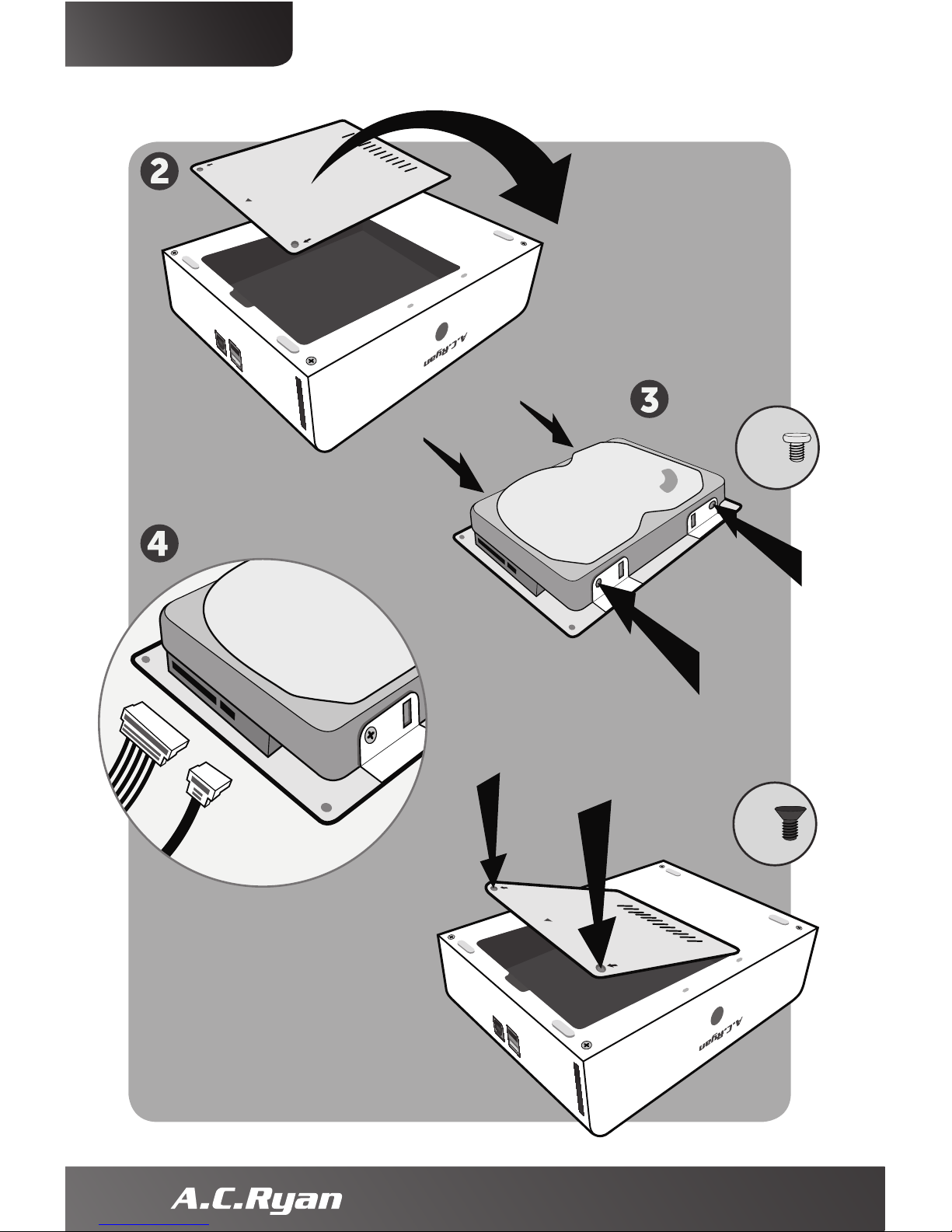 2

A.C.Ryan

3

4

A.C.Ryan

A.C.Ryan