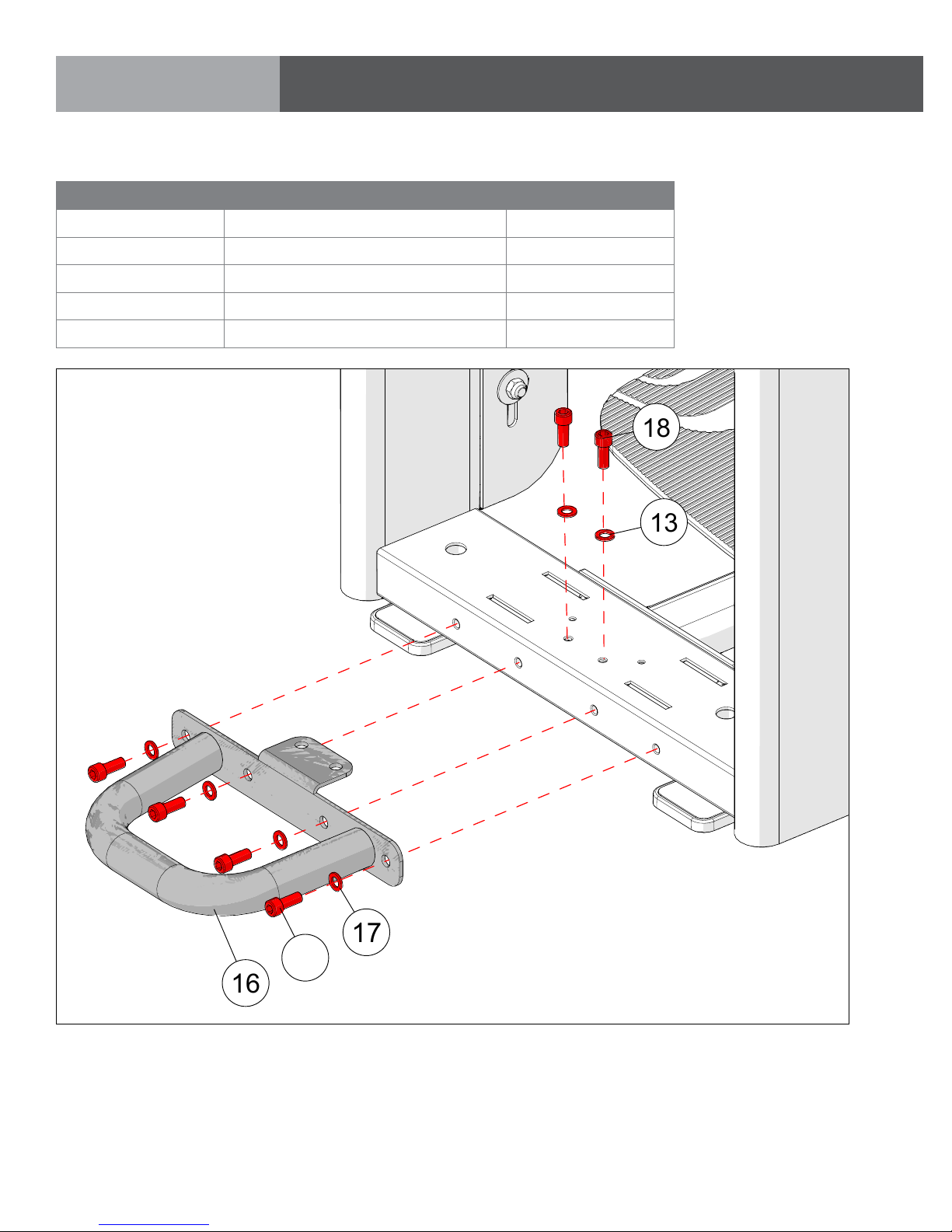 18

13

17

16