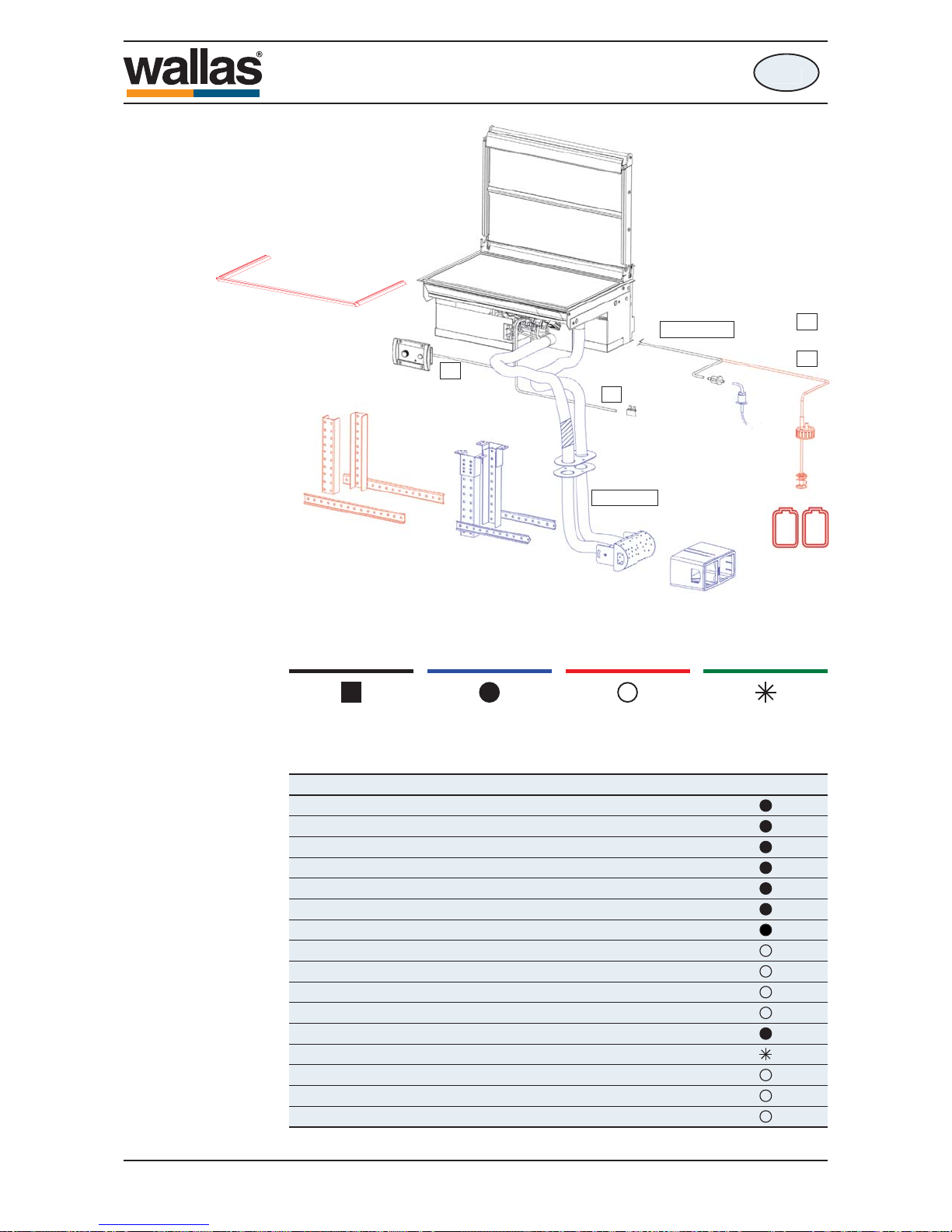 wallas®