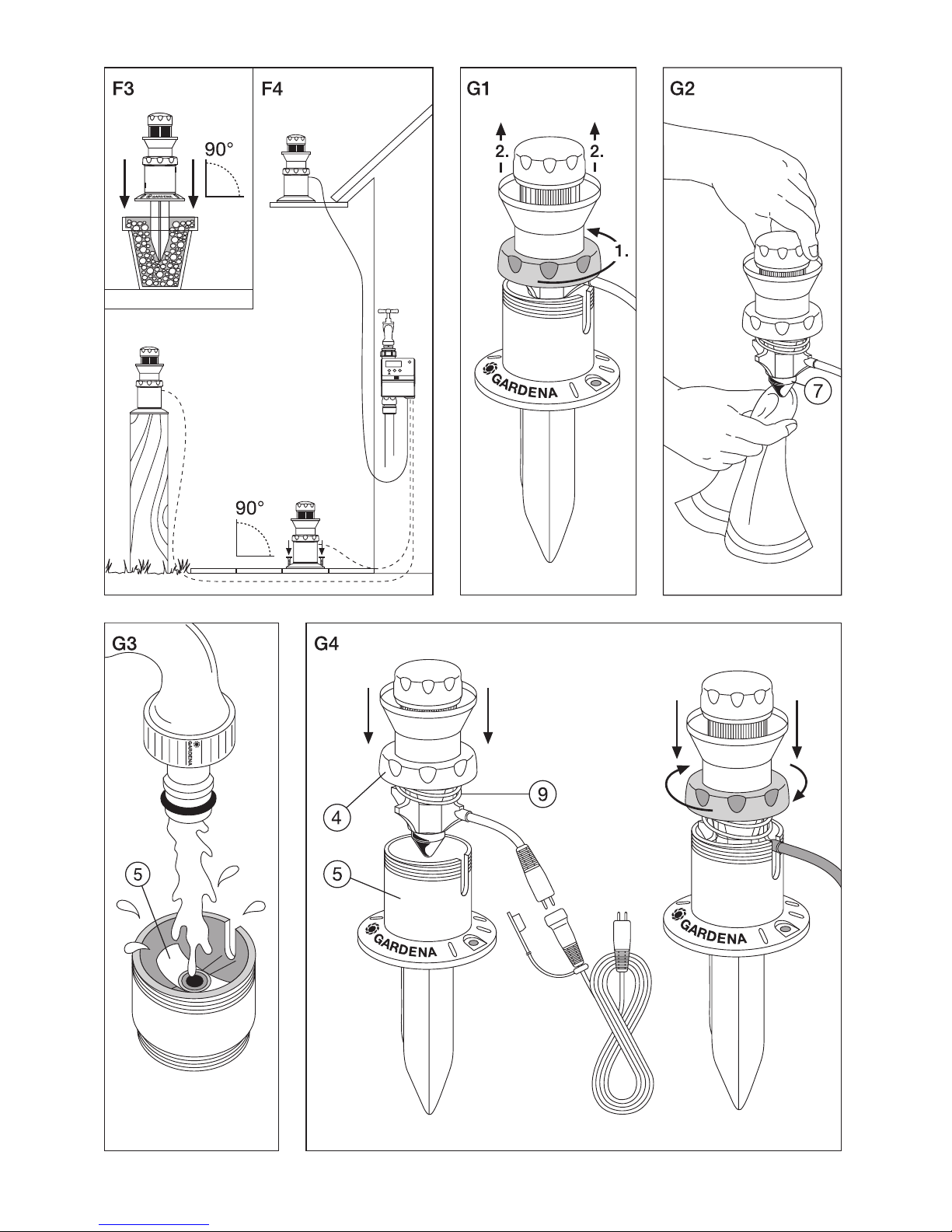 F3

90°

GARDENA

F4

90°

G1

2.

2.

1.

GARDENA

G2

7

G3

GARDENA

5

G4

4

9

5

GARDENA

GARDENA