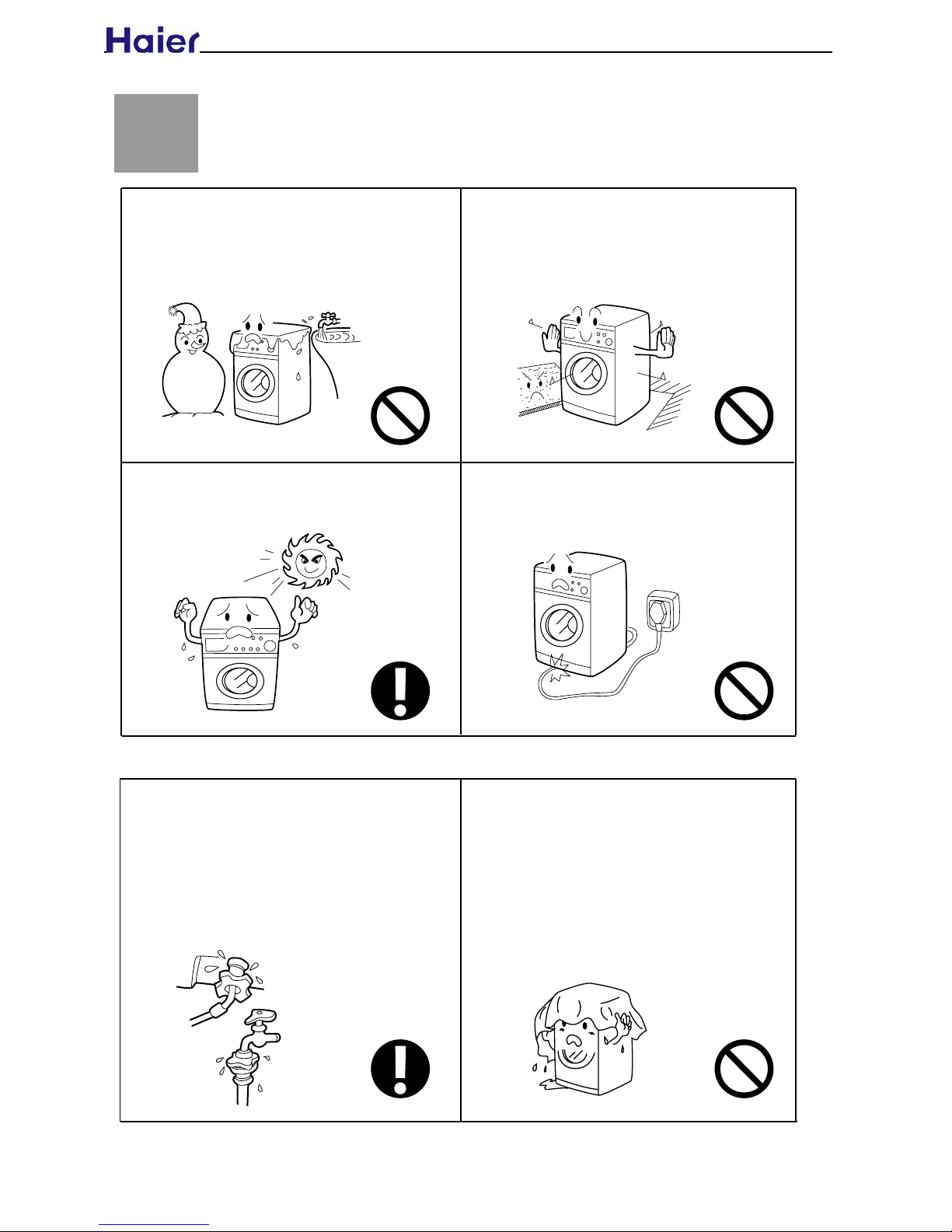 Haier