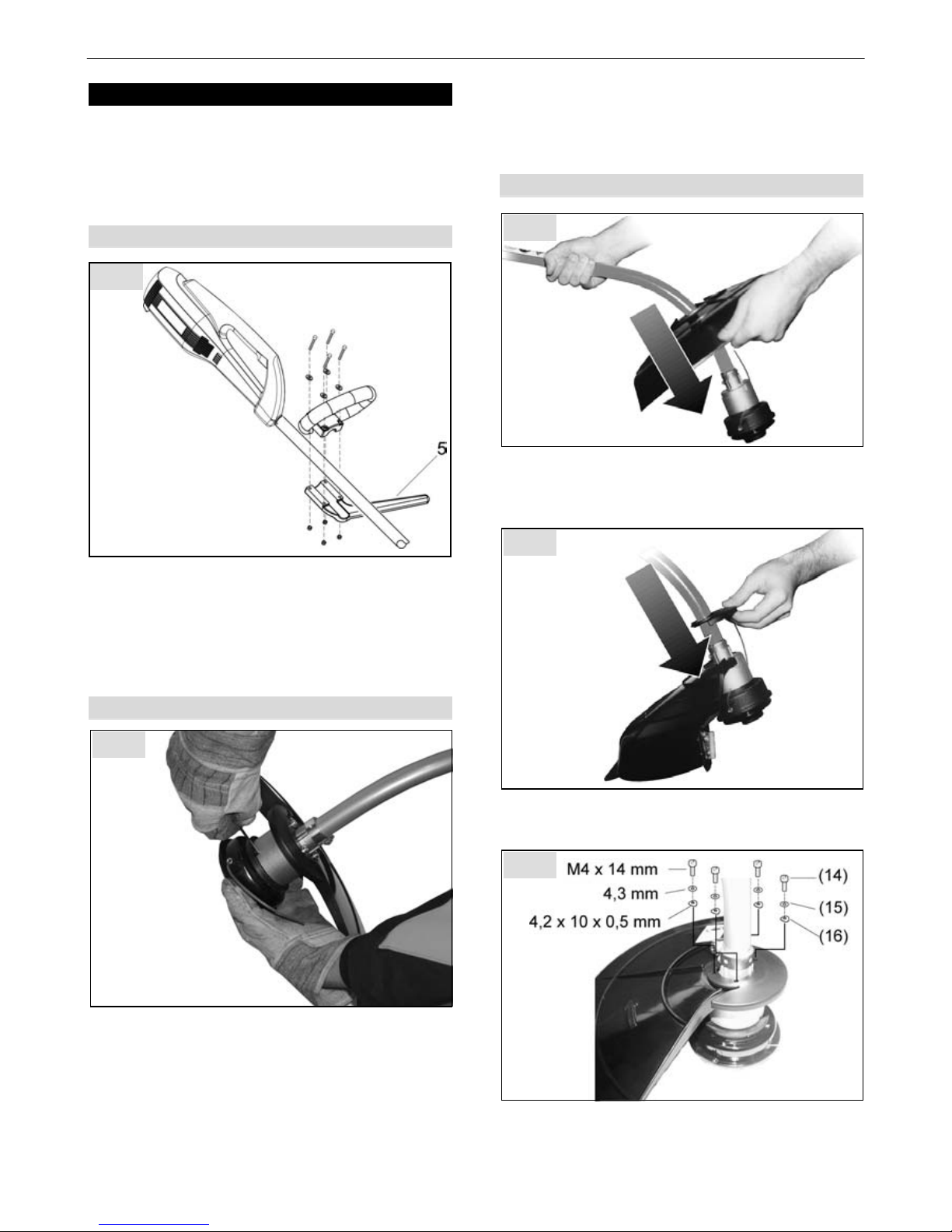 5

M4 x 14 mm
4,3 mm
4,2 x 10 x 0,5 mm
(14)
(15)
(16)