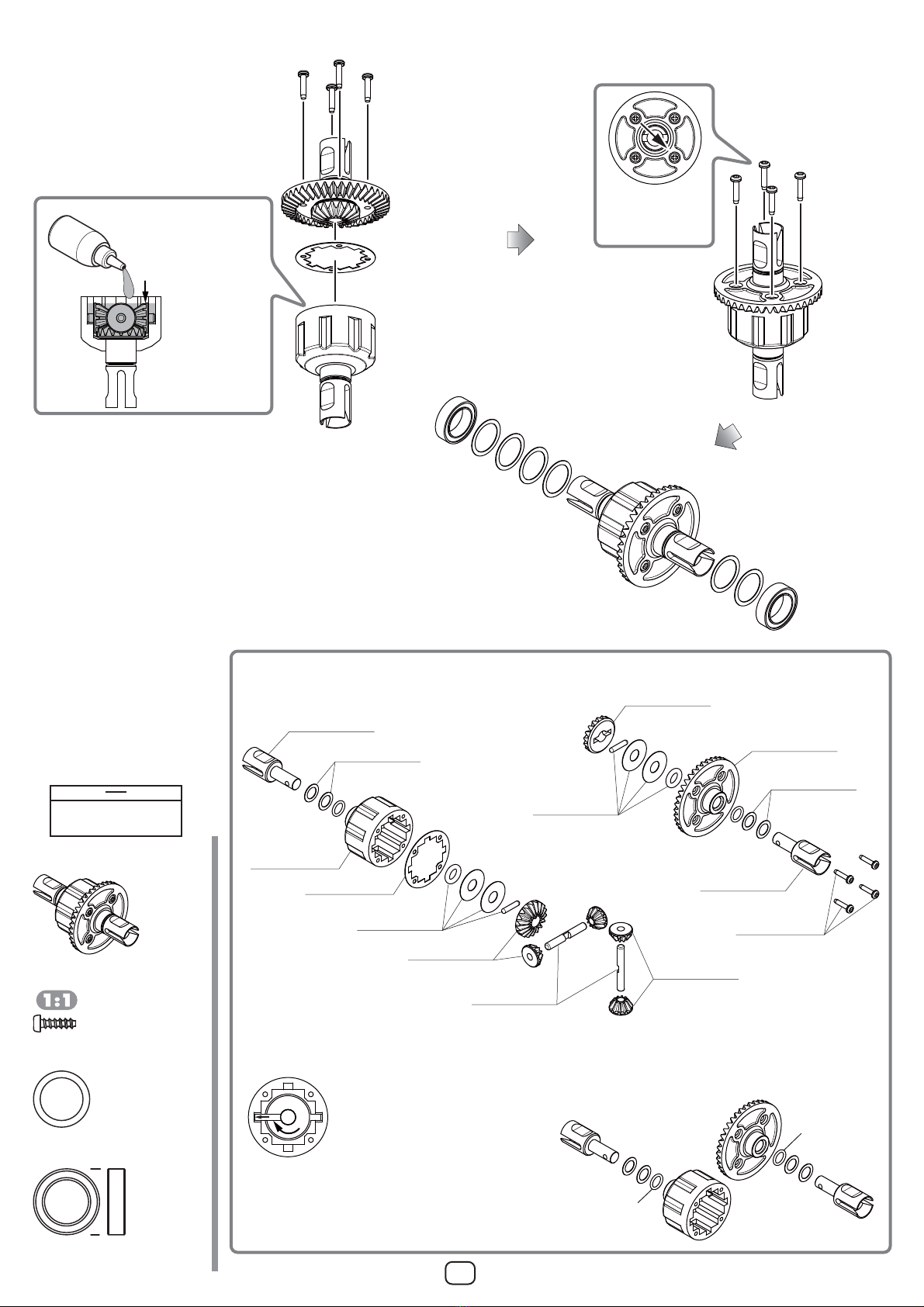 1:1