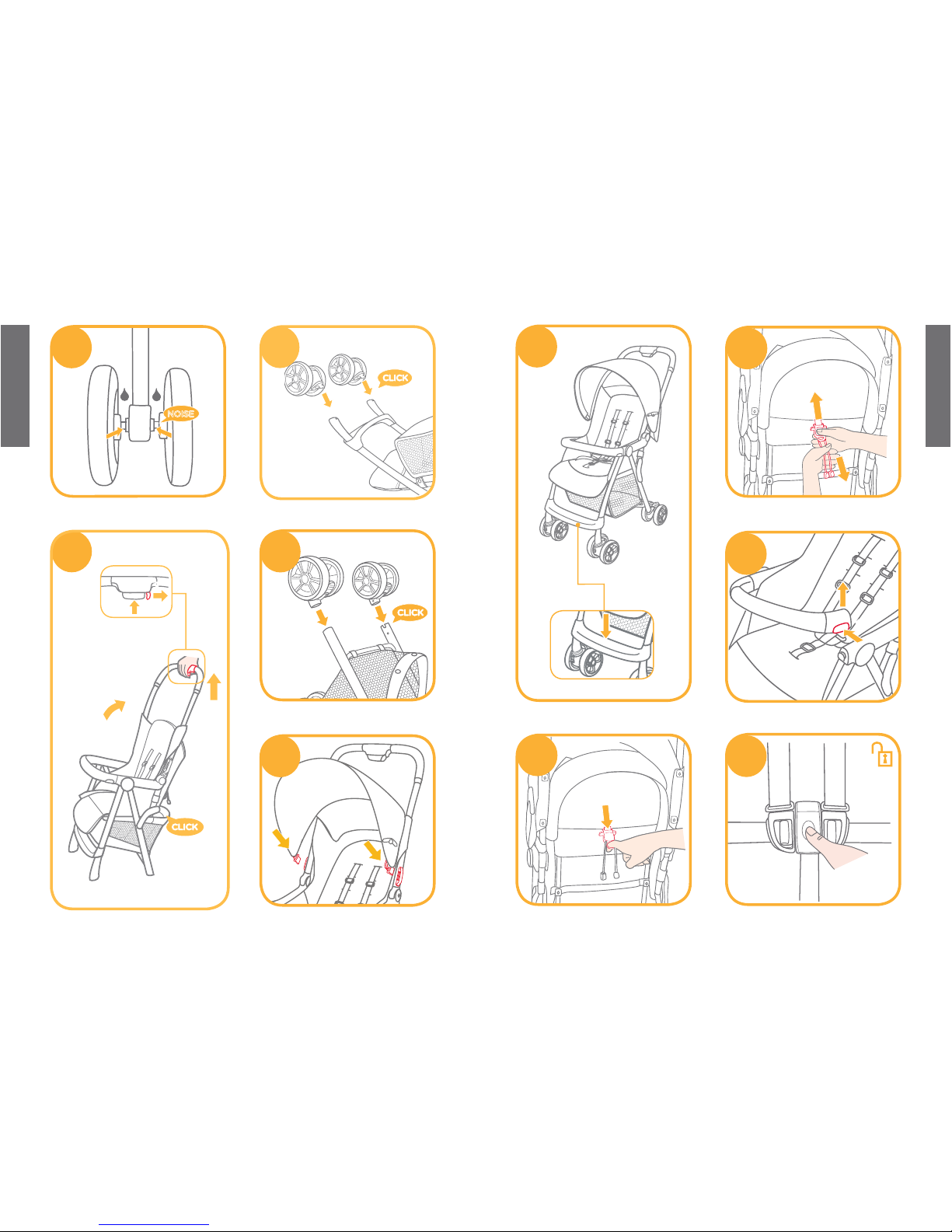 NOISE

CLICK

CLICK

CLICK