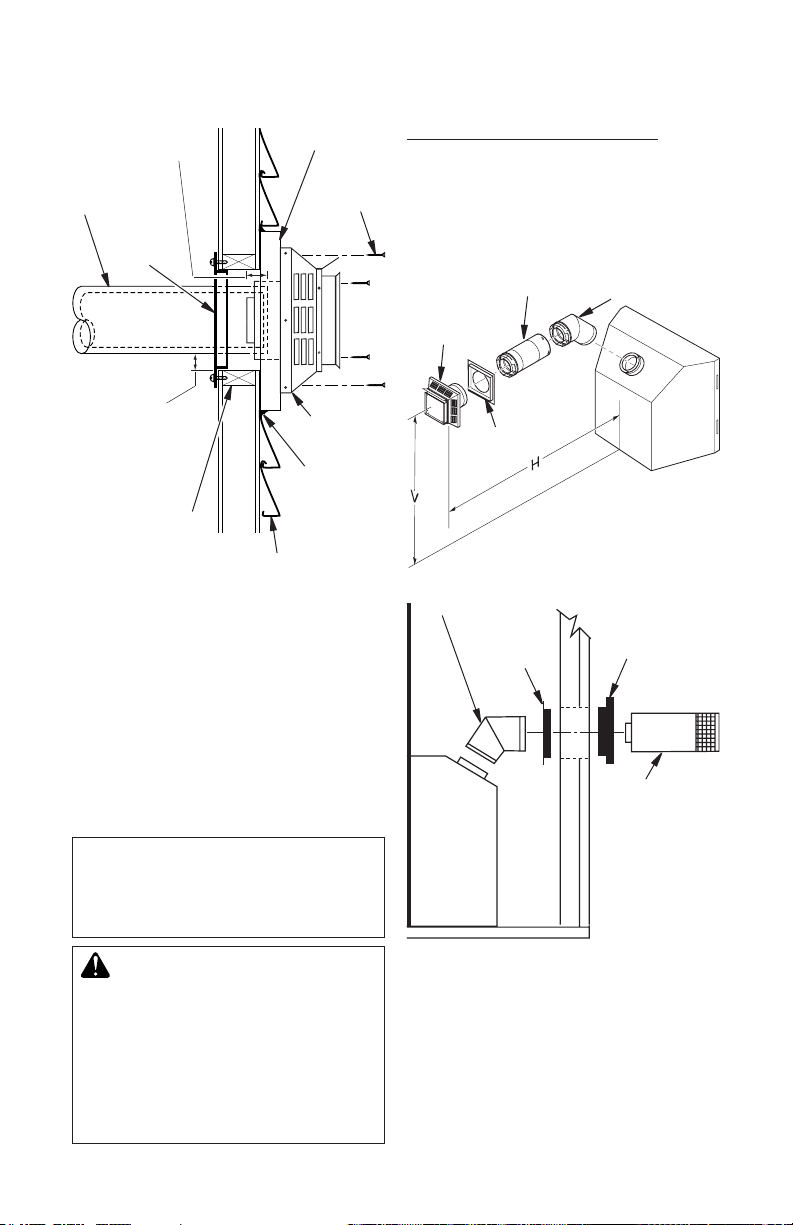 H

V