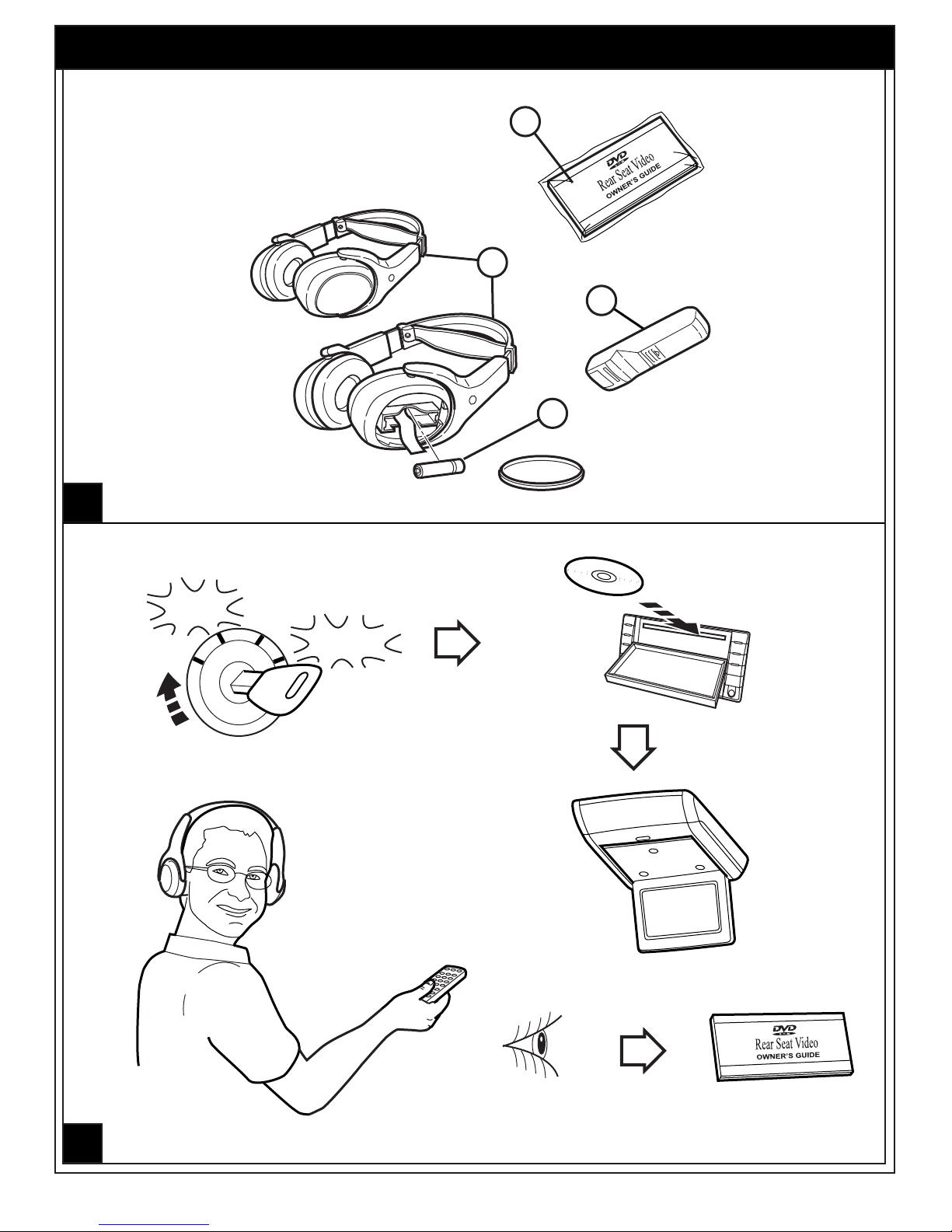 DVD
Rear Seat Video
OWNER'S GUIDE

DVD
Rear Seat Video
OWNER'S GUIDE