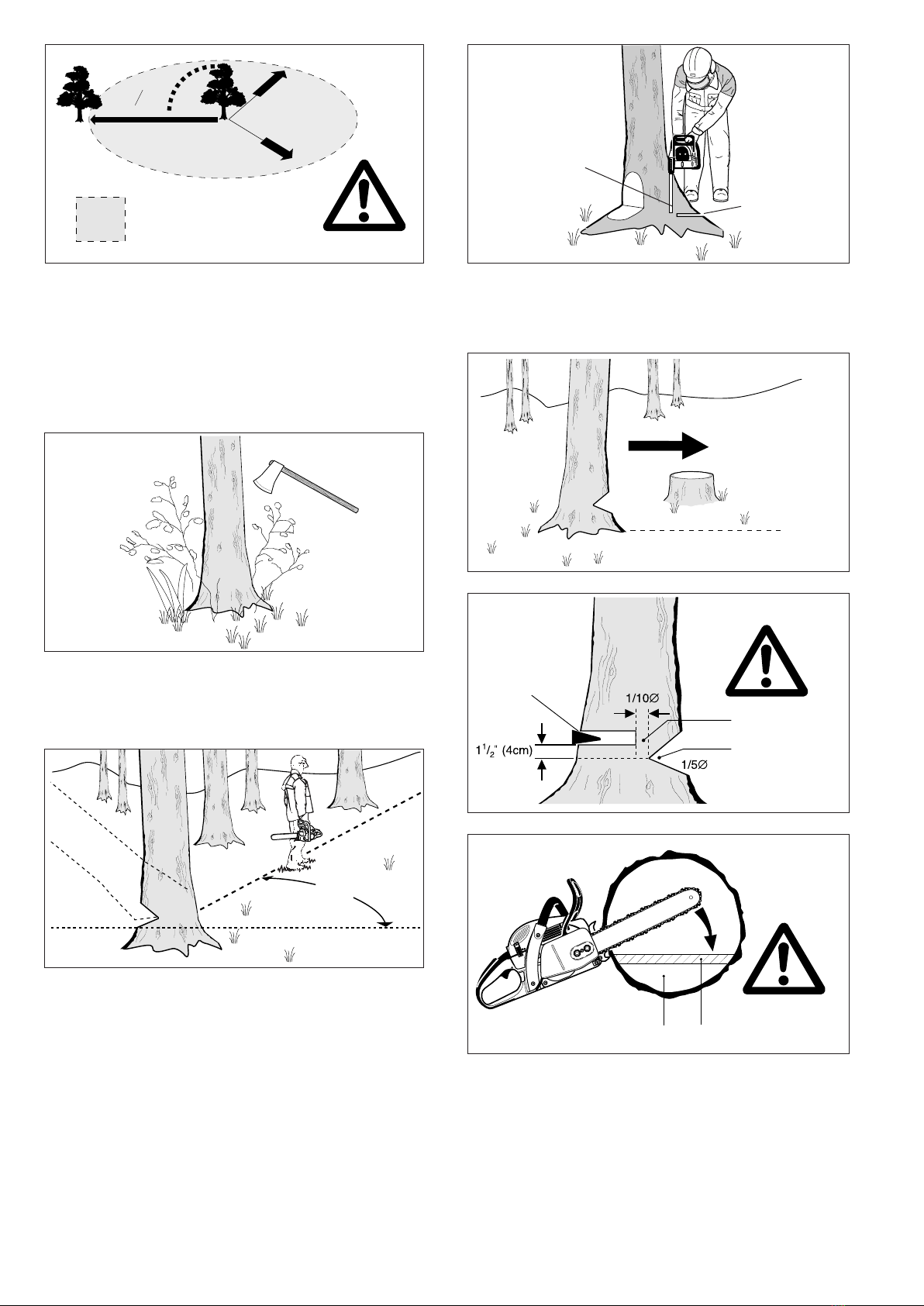 1/10∅

$1^1/_2$" (4cm)

1/5∅