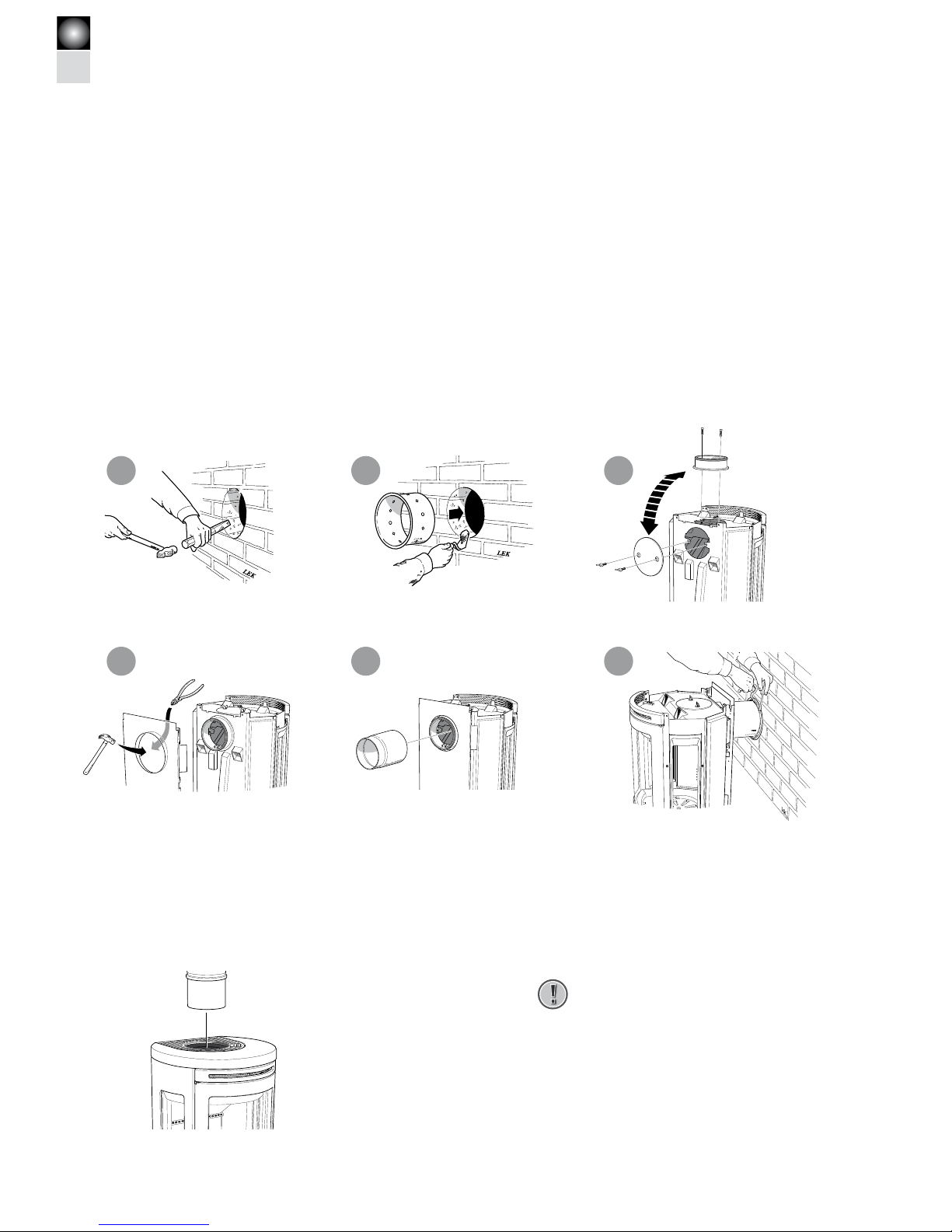 LEK

LEK