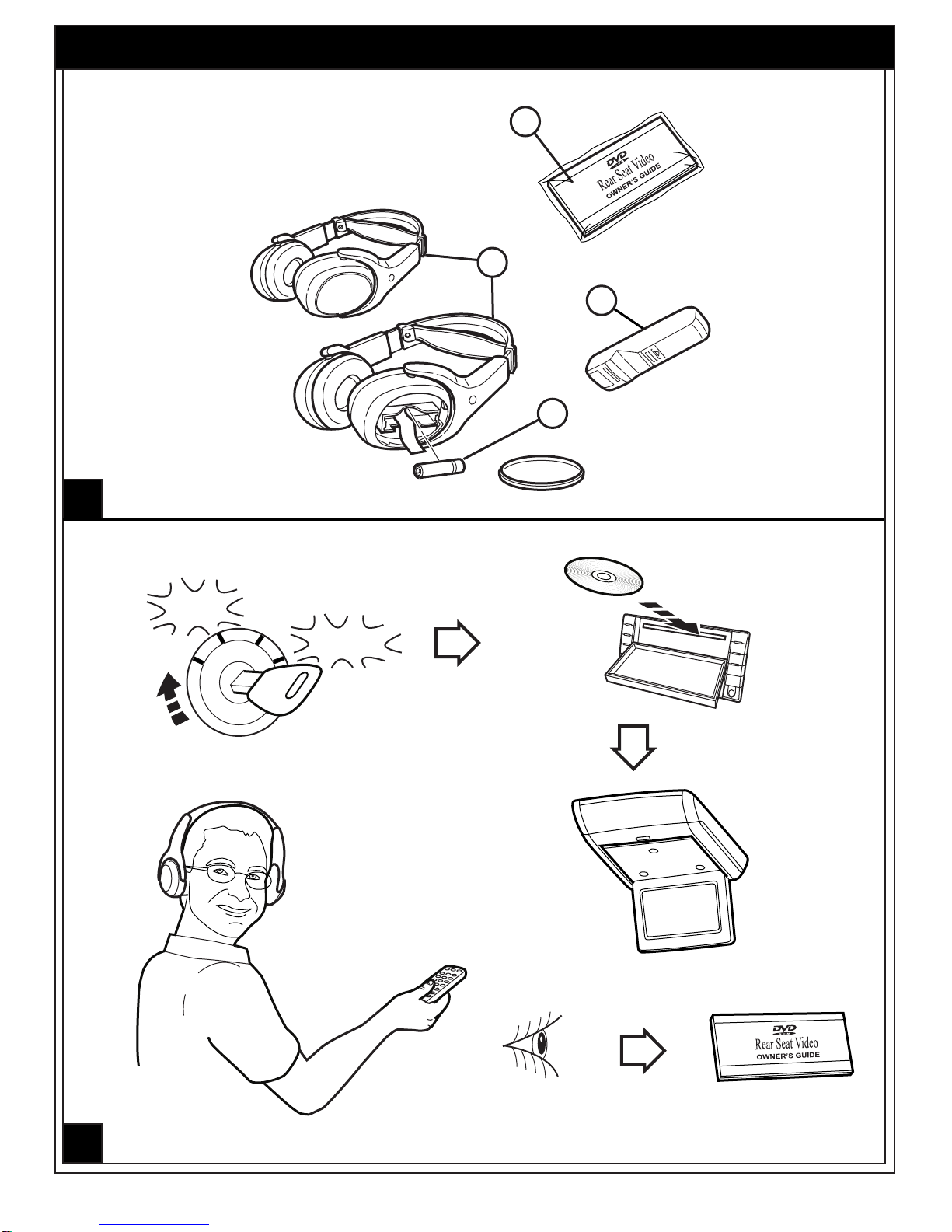 DVD
Rear Seat Video
OWNER'S GUIDE

DVD
Rear Seat Video
OWNER'S GUIDE