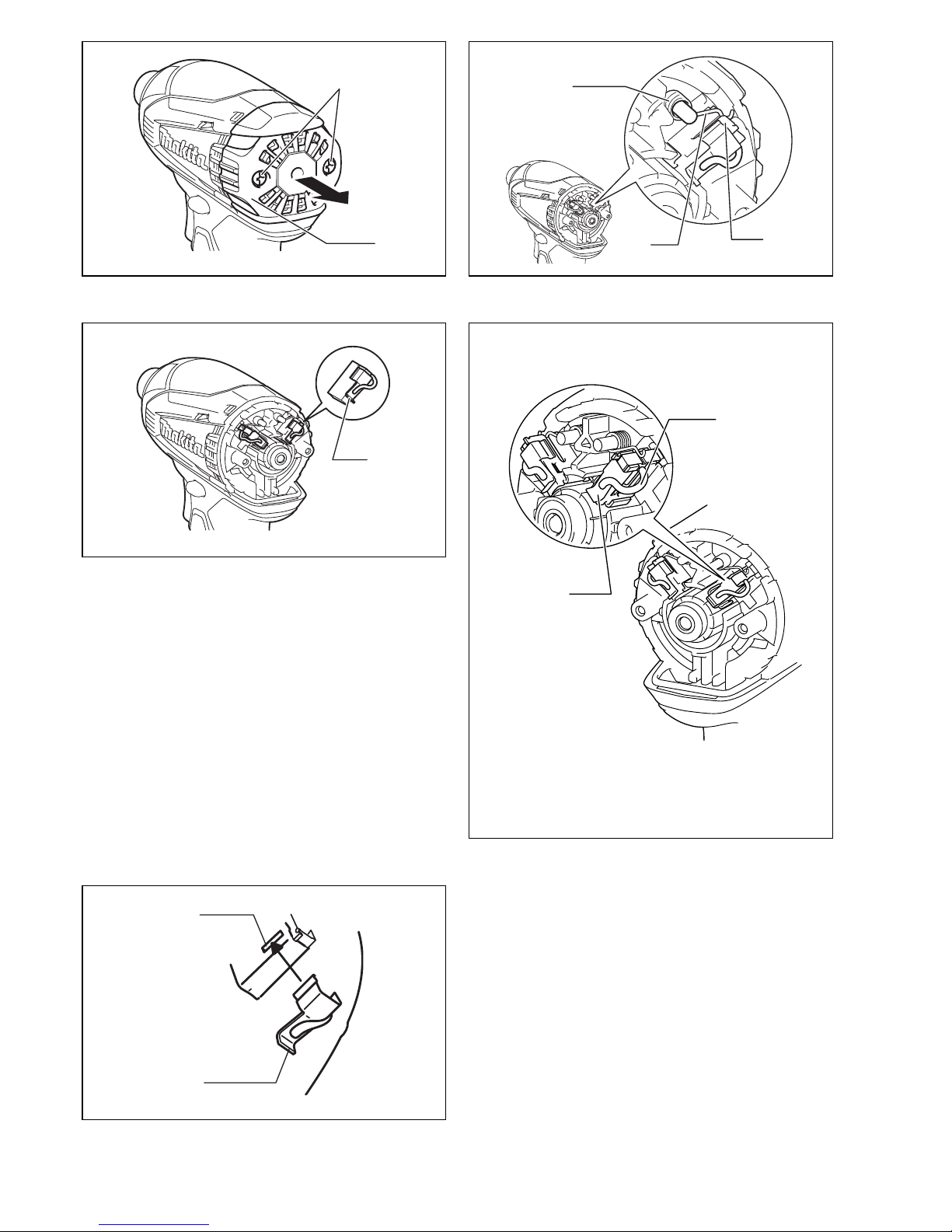 makita

makita