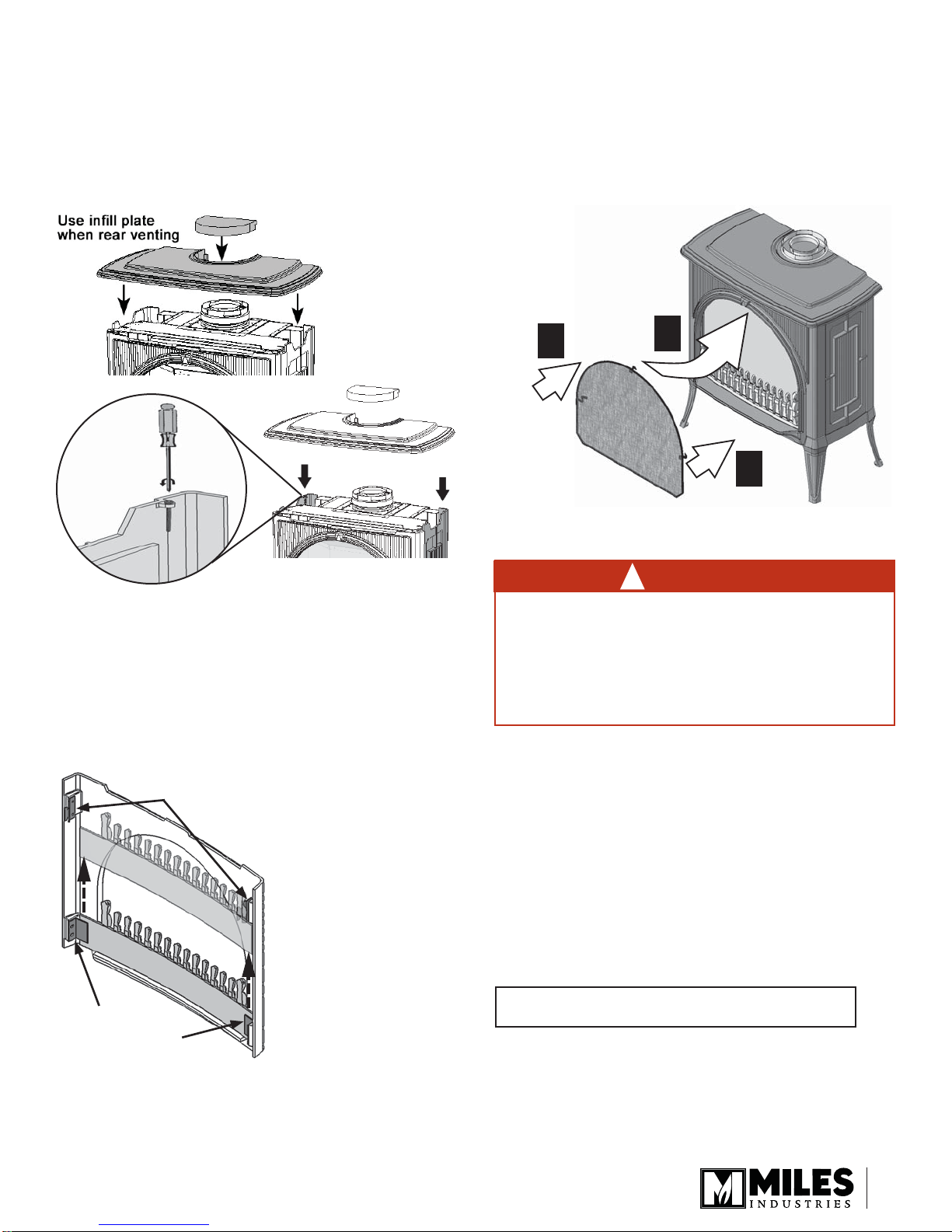 Use infill plate when rear venting

MILES INDUSTRIES