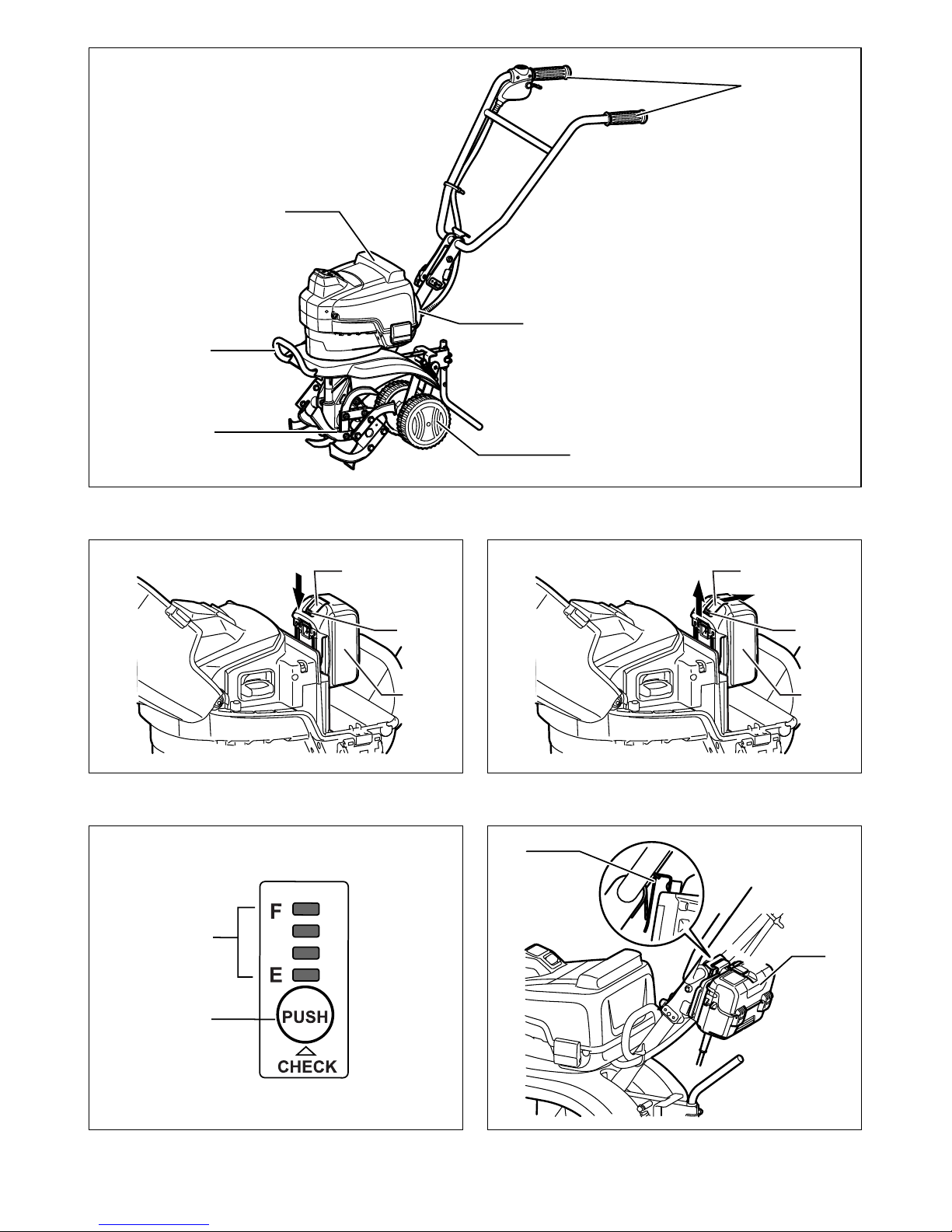 F

E

PUSH

CHECK