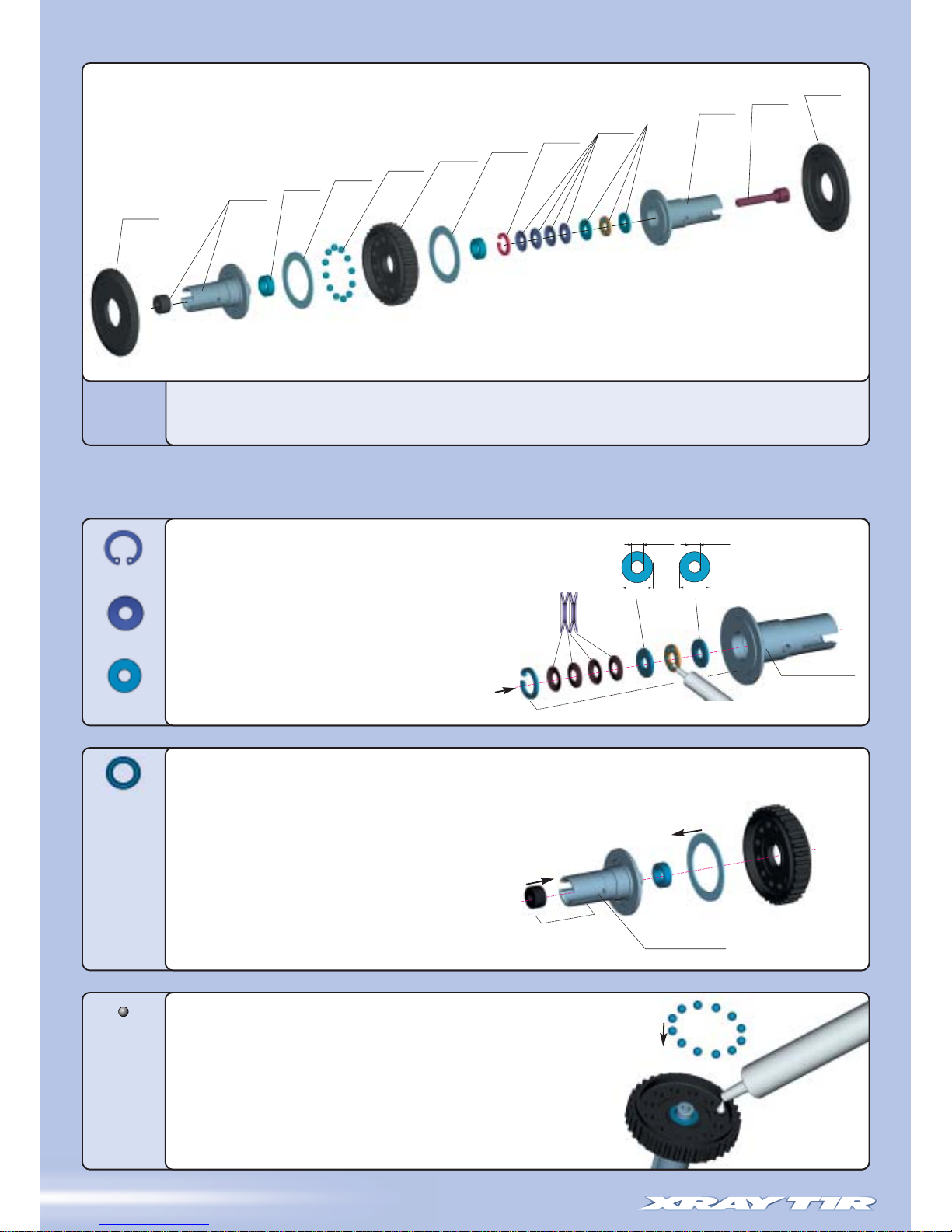 XRAY T1R