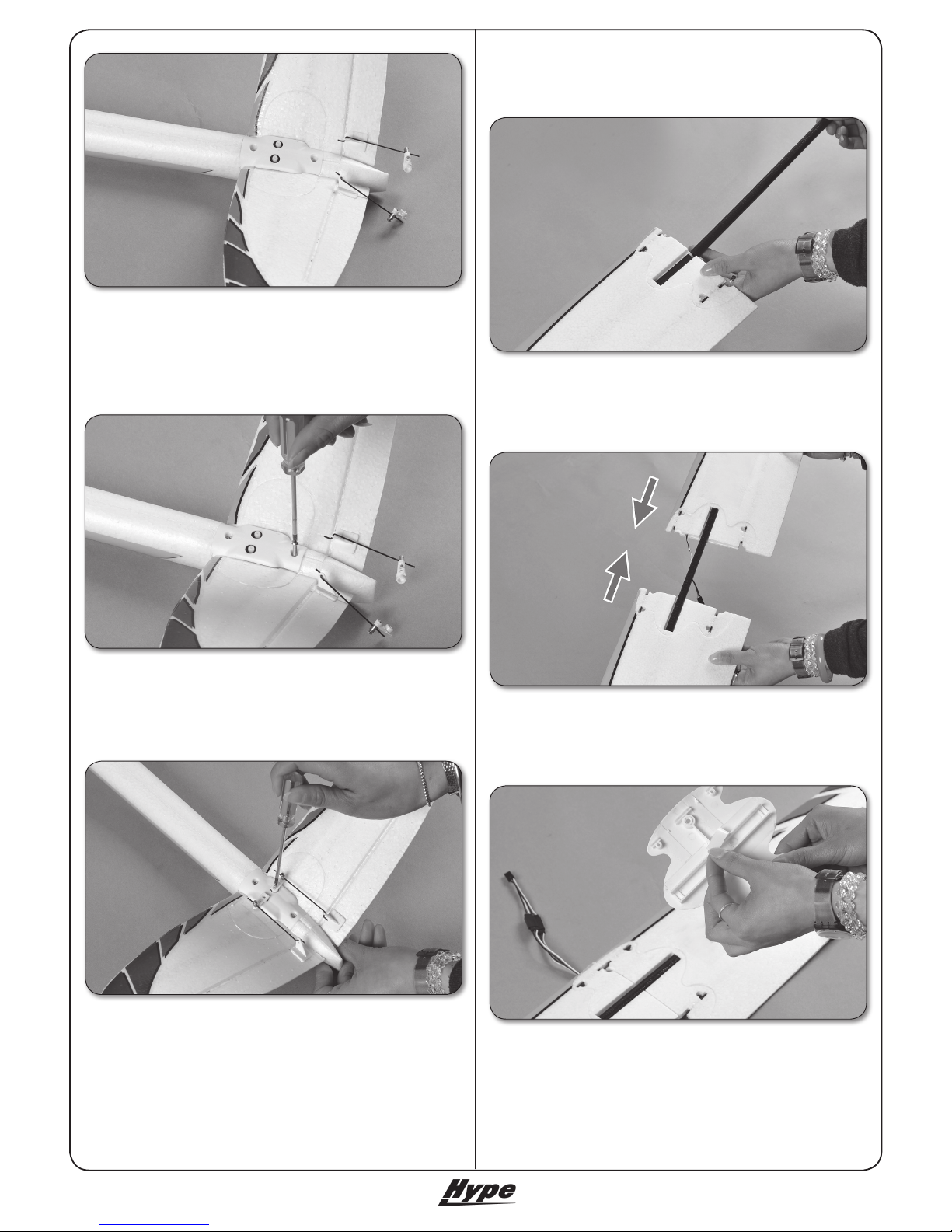 Hype