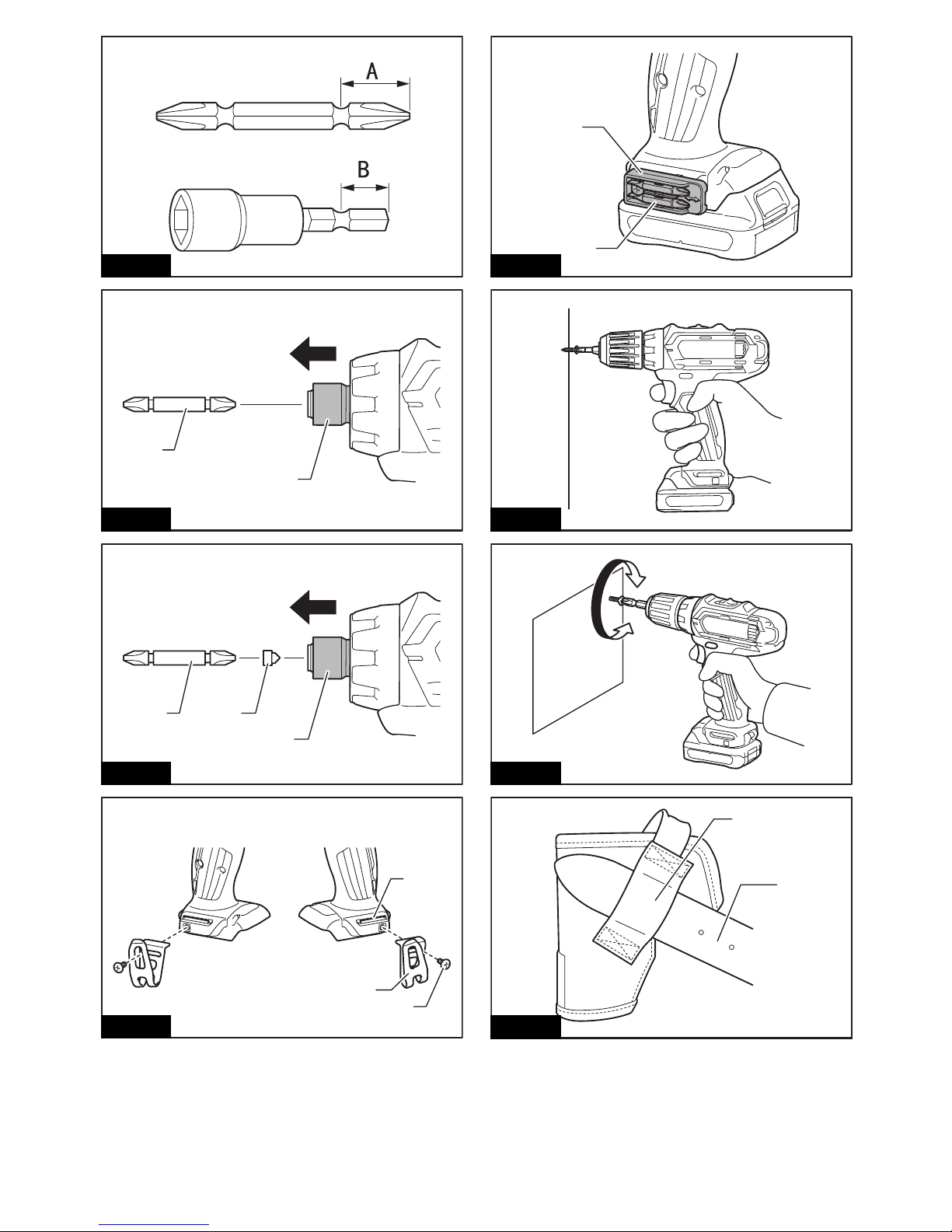 A

B