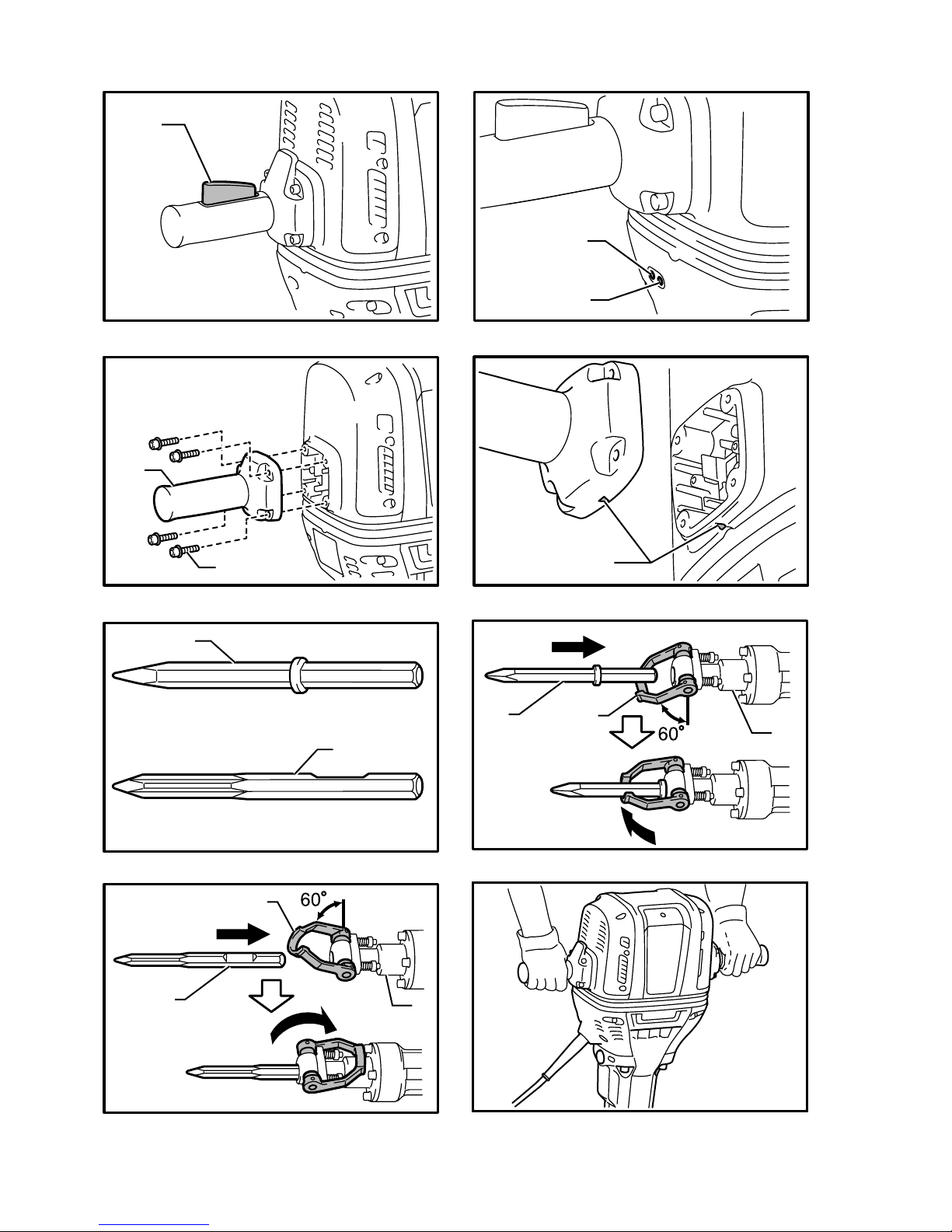 60°

60°