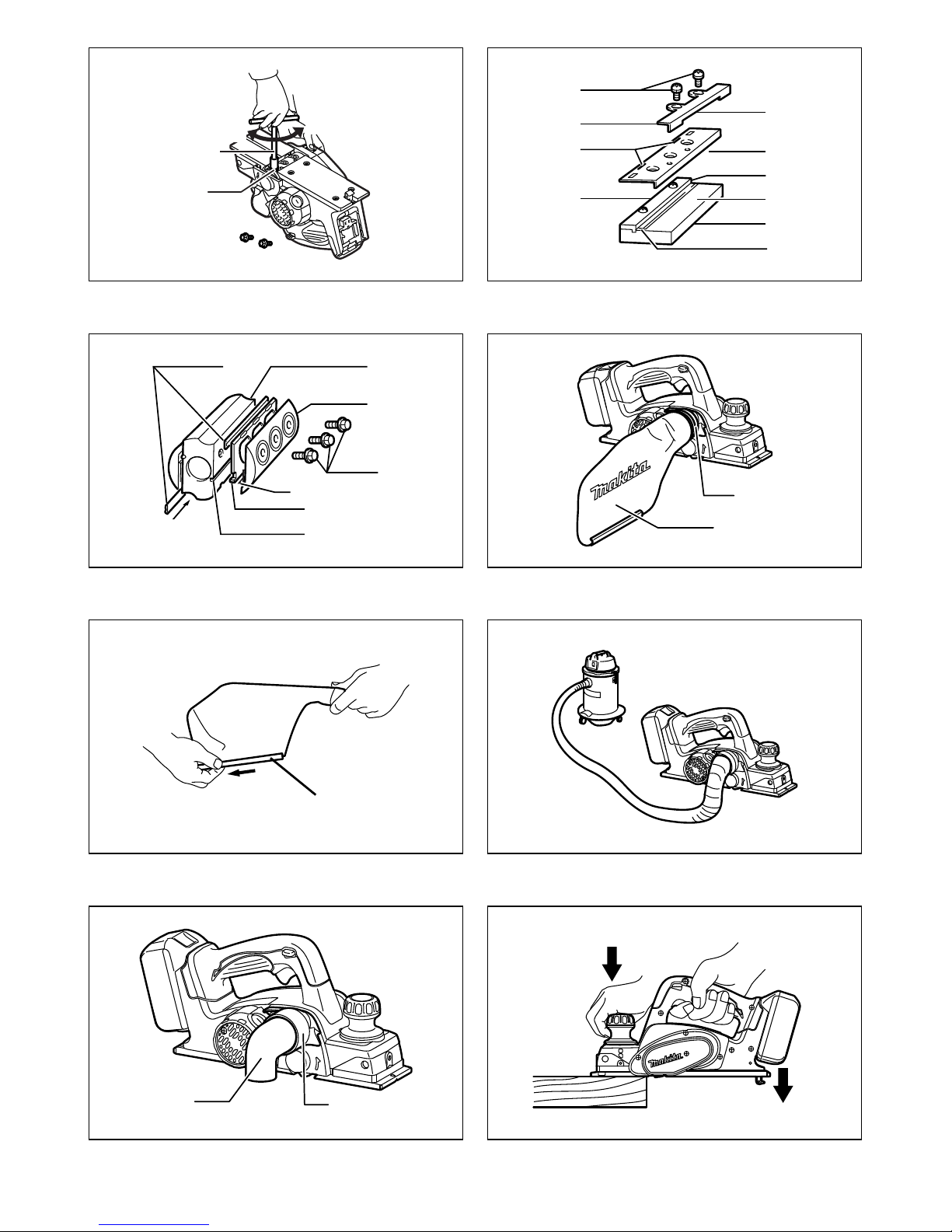 makita

makita