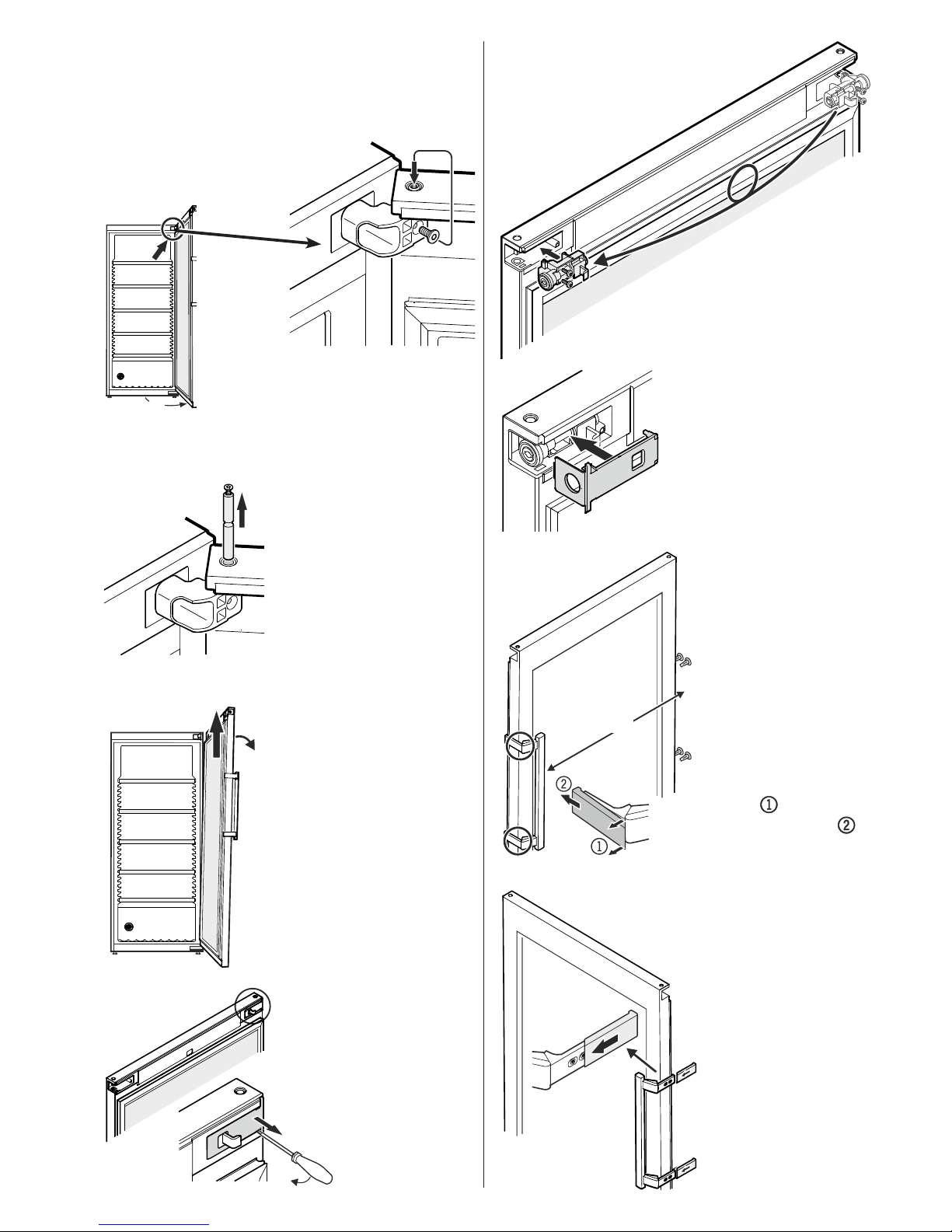 ②
①
①
②