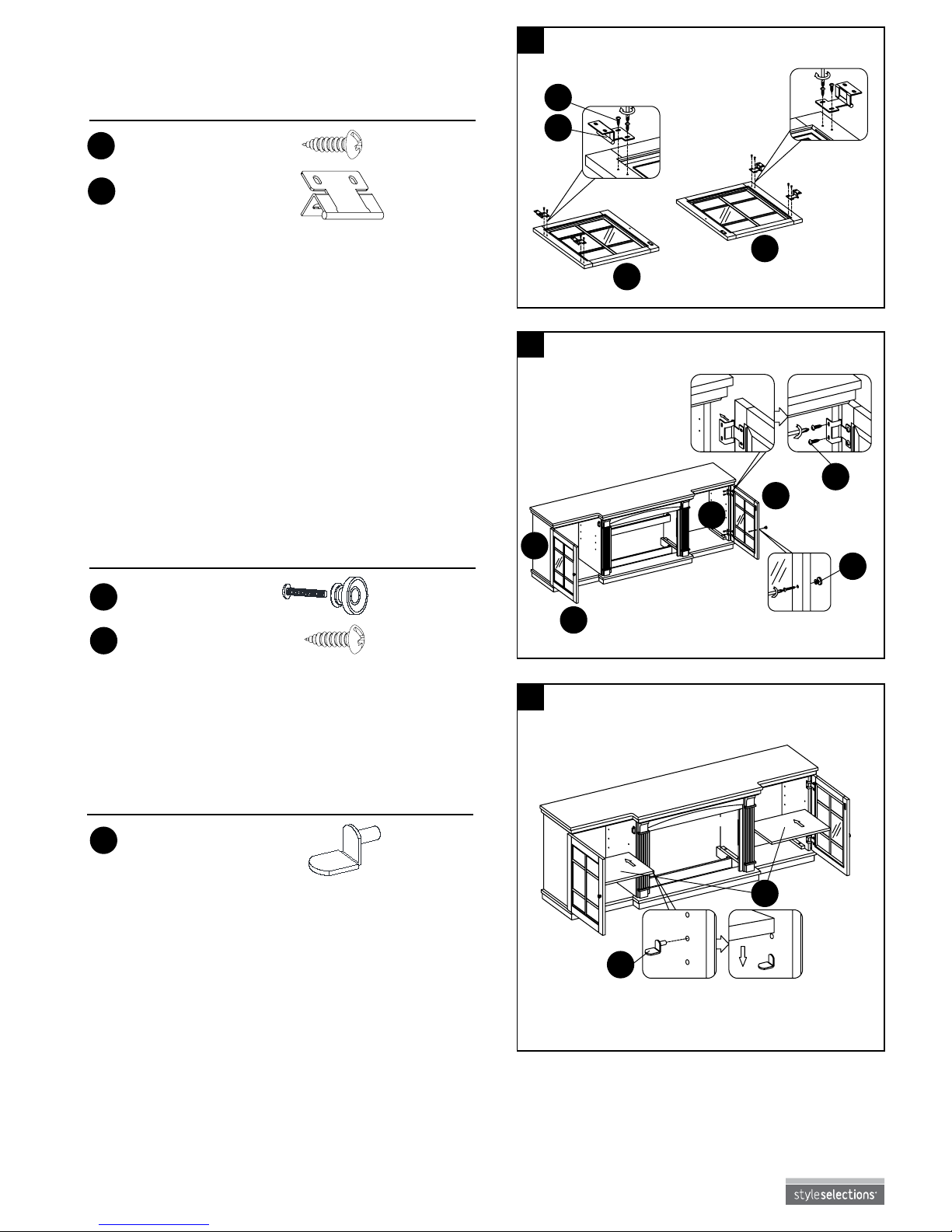 styleselections