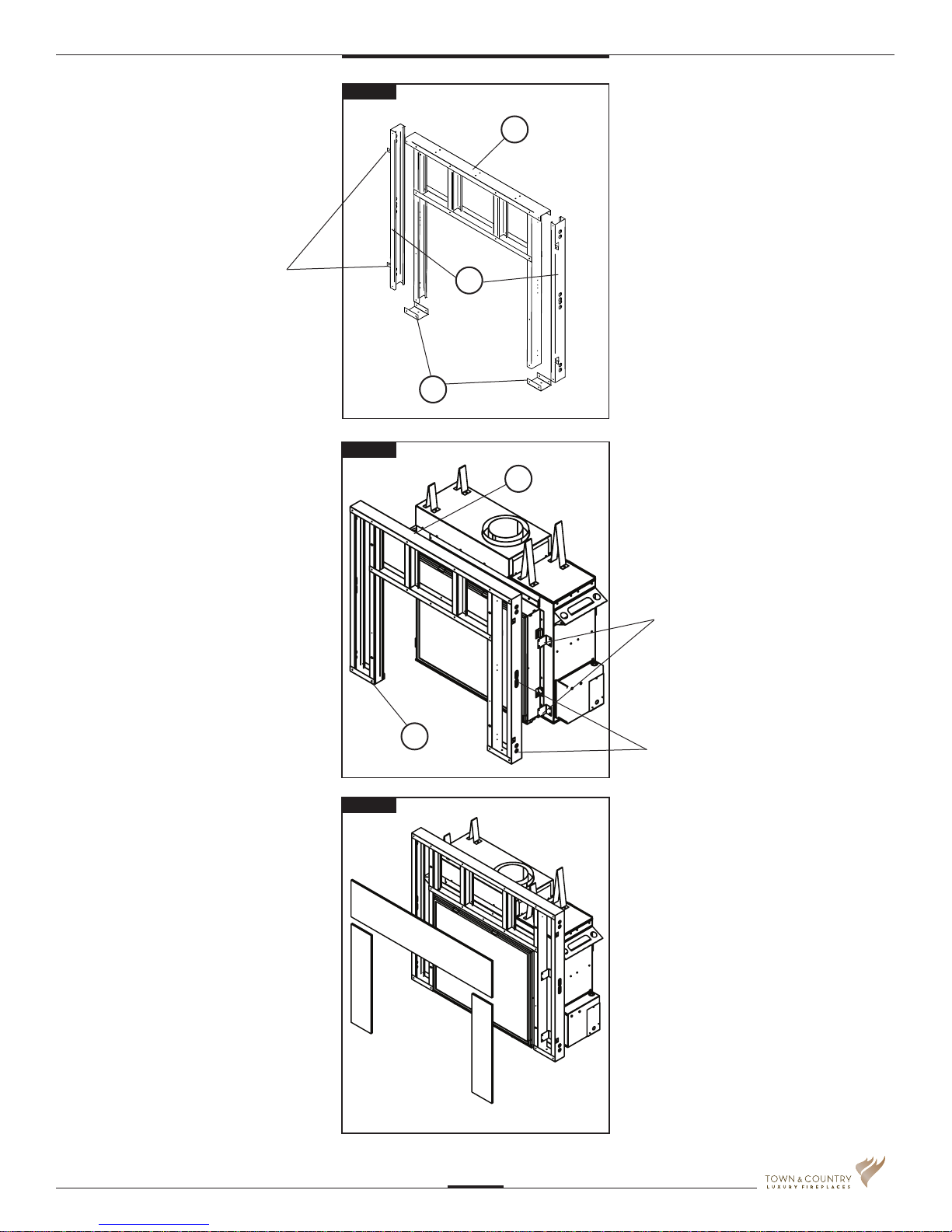 TOWN & COUNTRY
LUXURY FIREPLACES