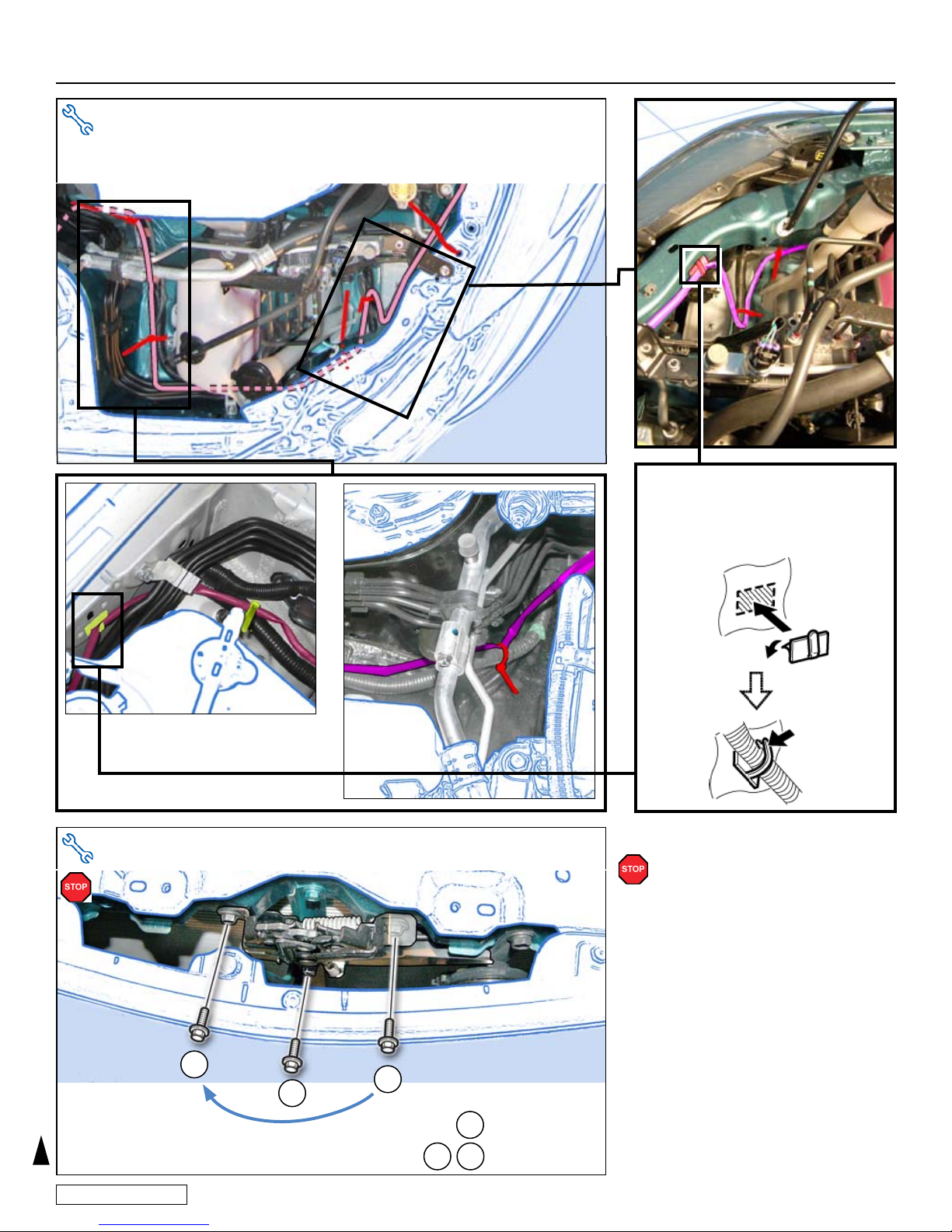 STOP

STOP