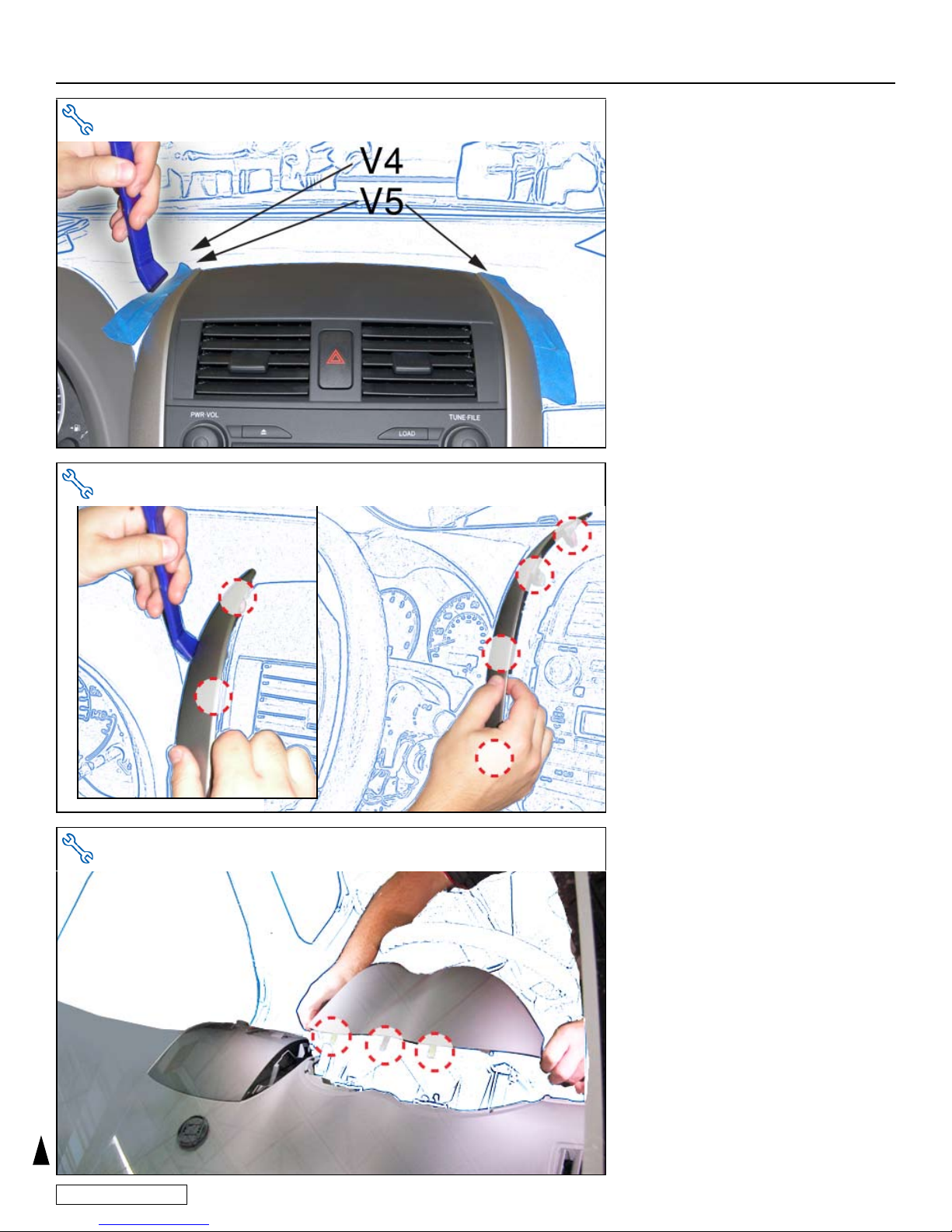 V4
V5
PWR·VOL
TUNE·FILE
LOAD