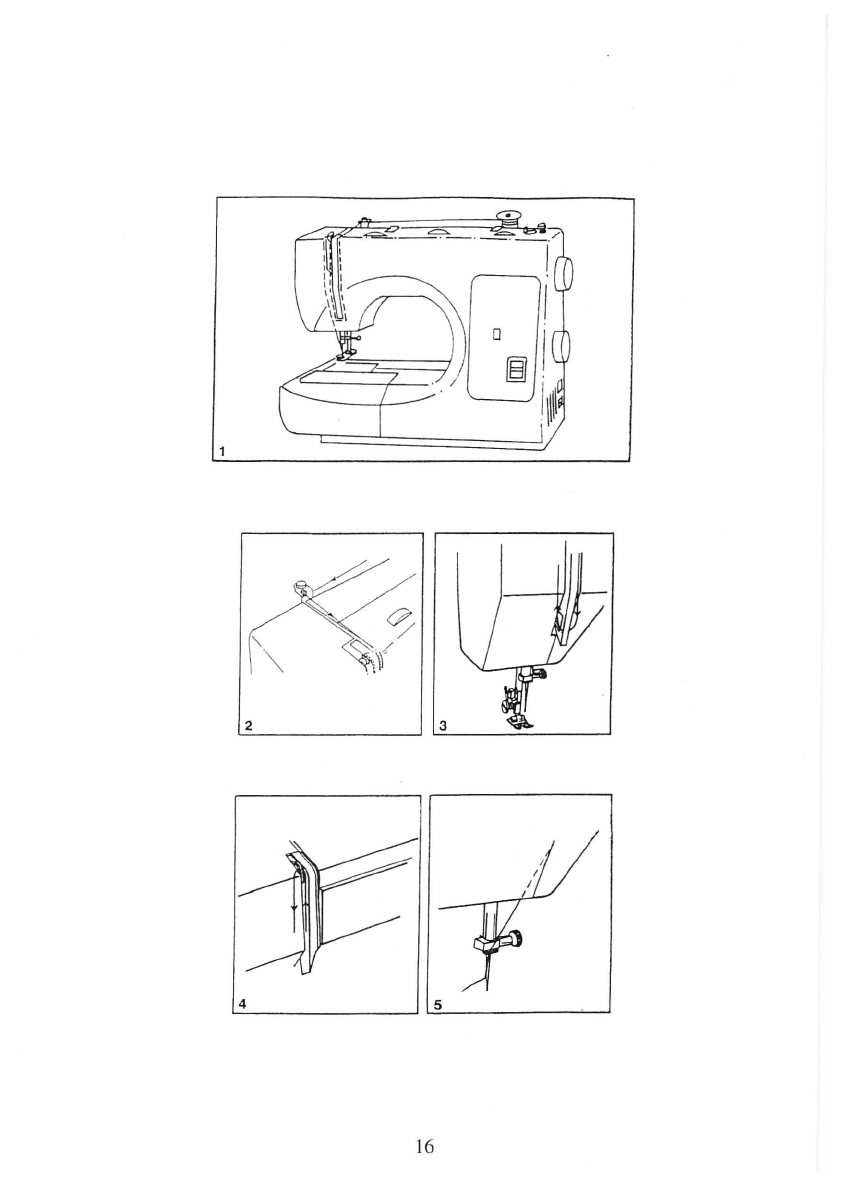 1

2

3

4

5

16