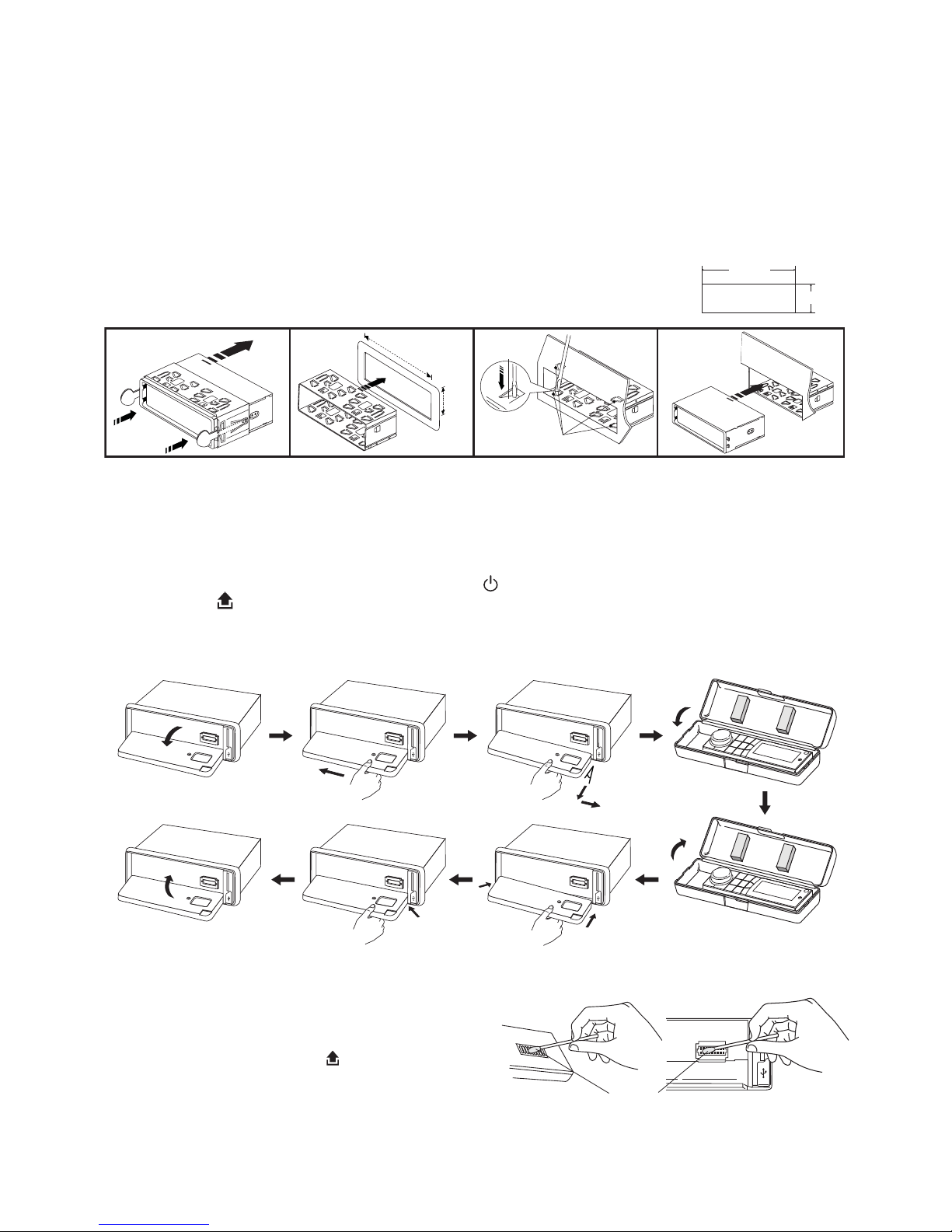 A