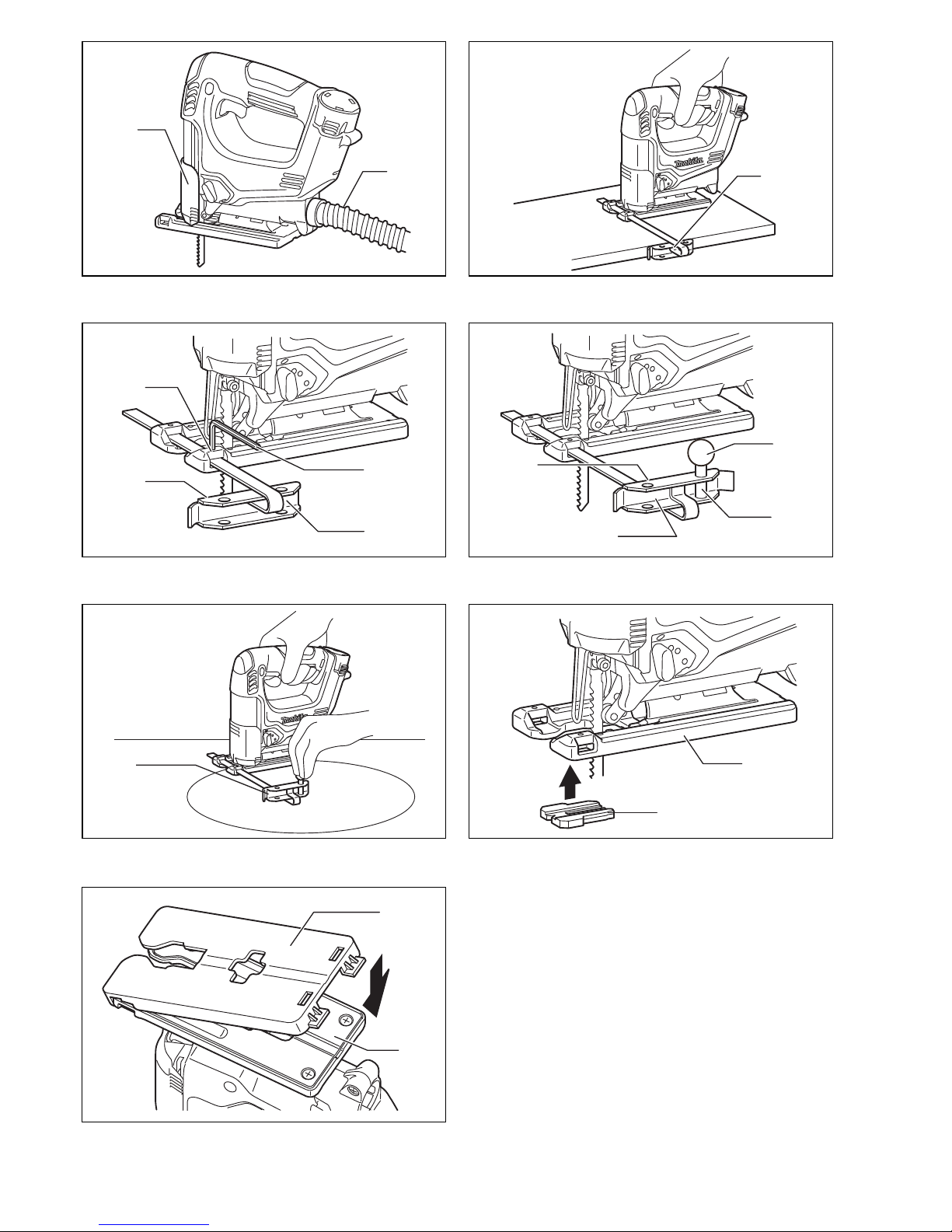 makita
makita