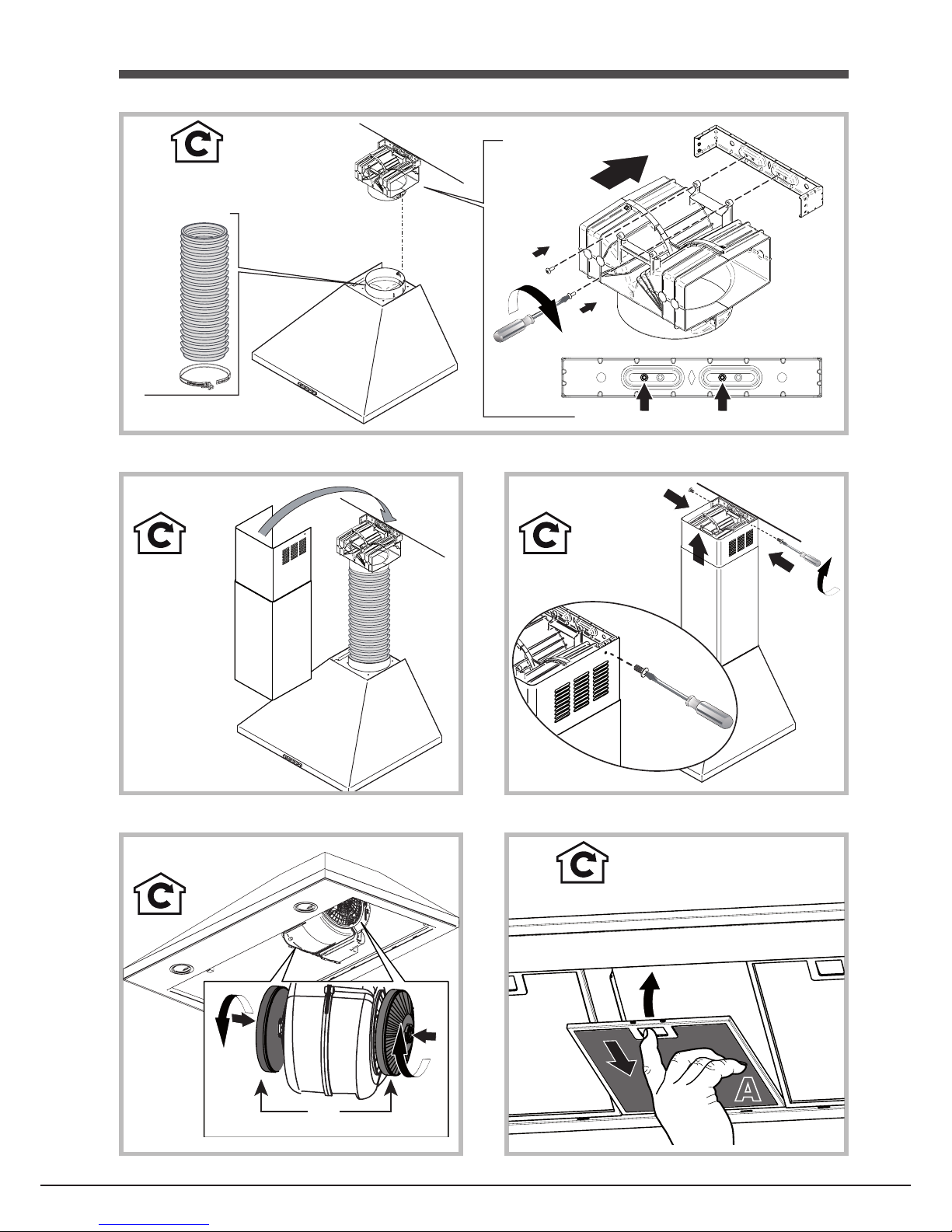 A