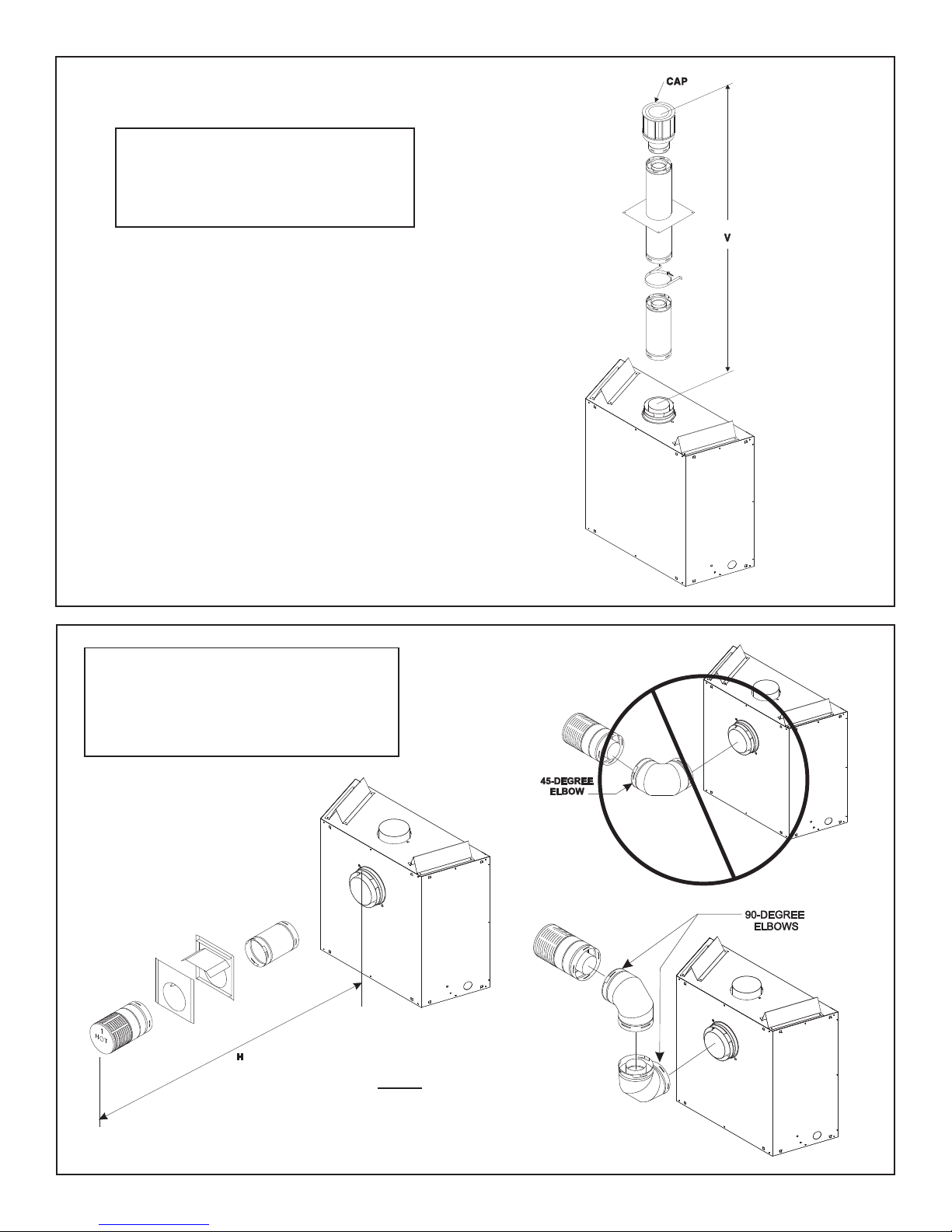 CAP

V

45-DEGREE ELBOW

90-DEGREE ELBOWS

HOT

H