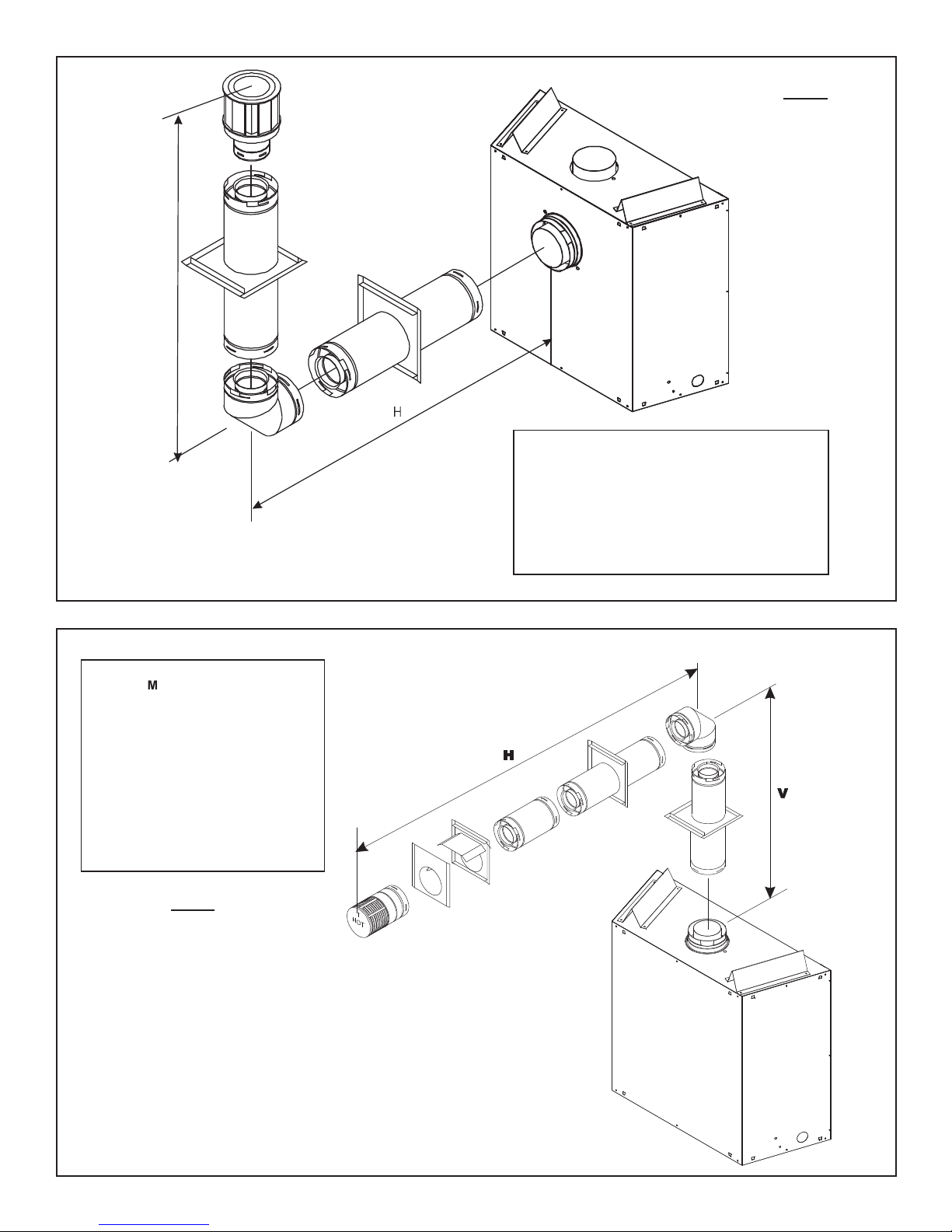 H

M

H

V

HOT