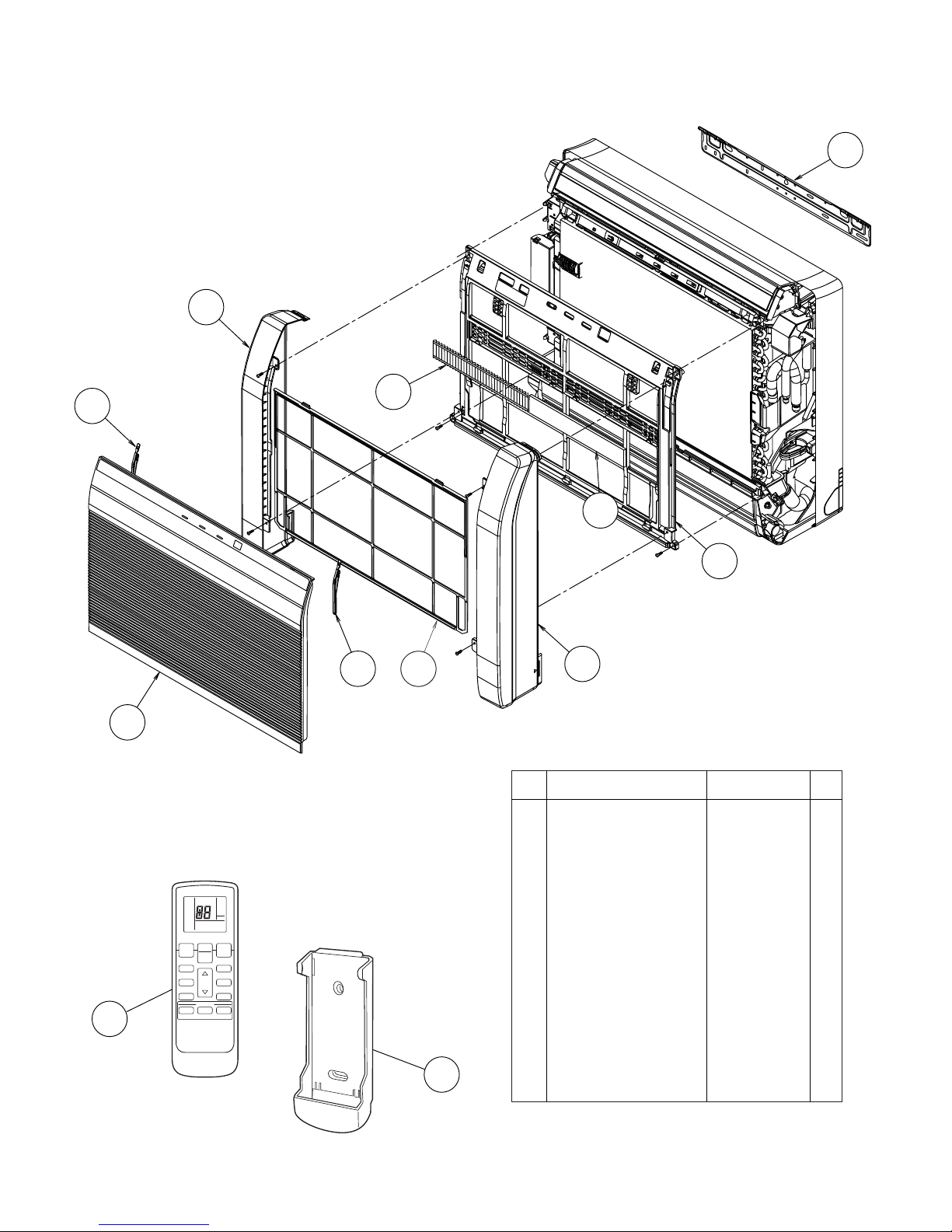 88