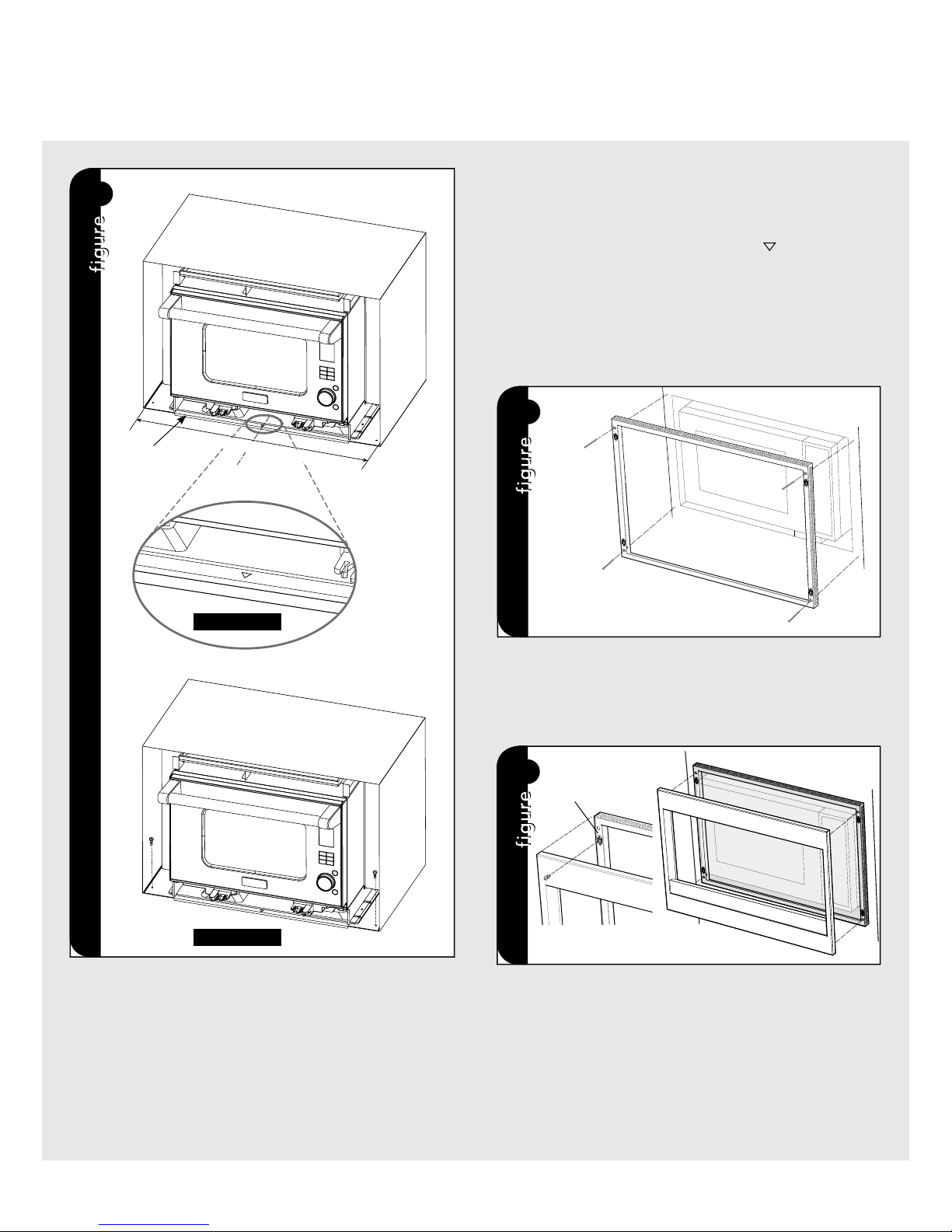 figure

figure

figure