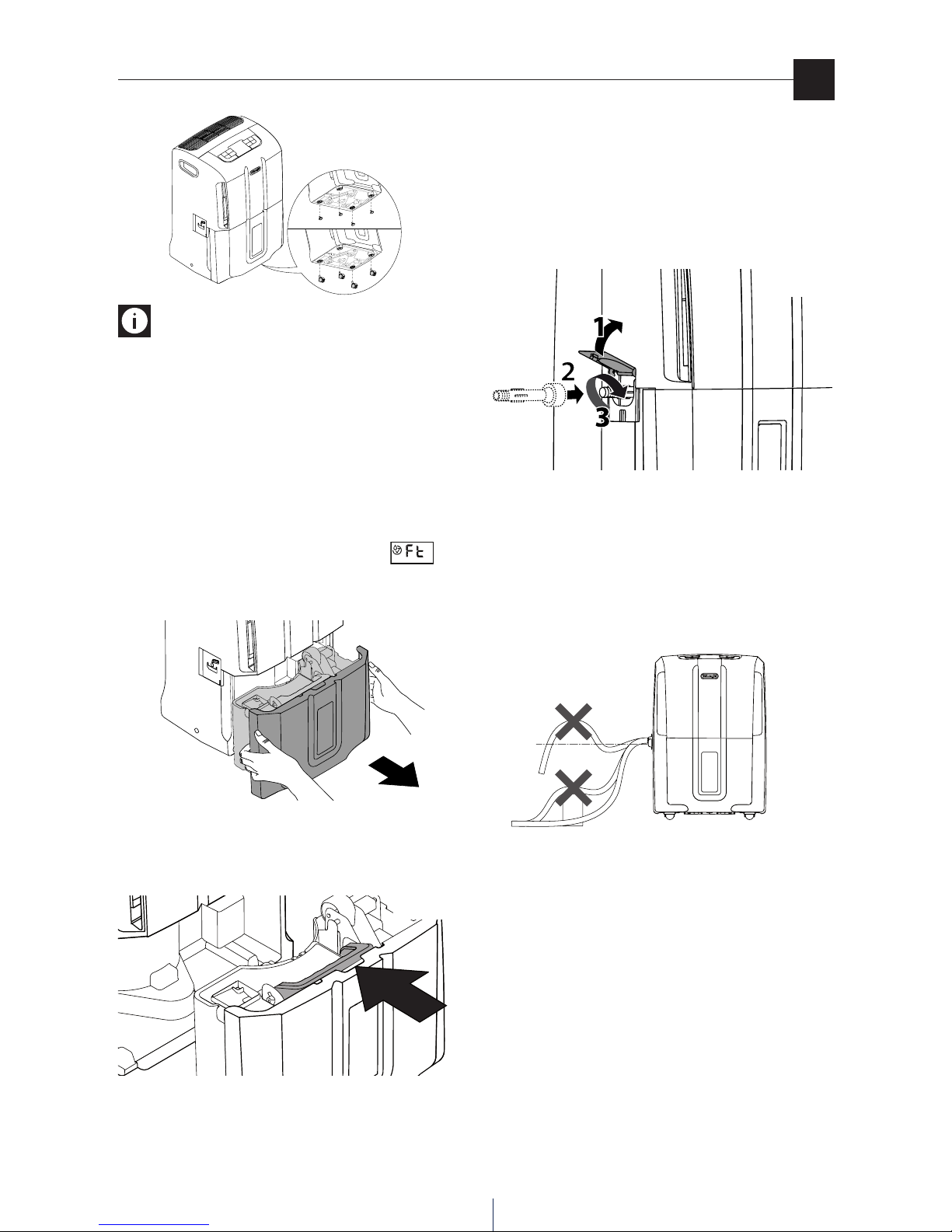 1

2

3

Ft