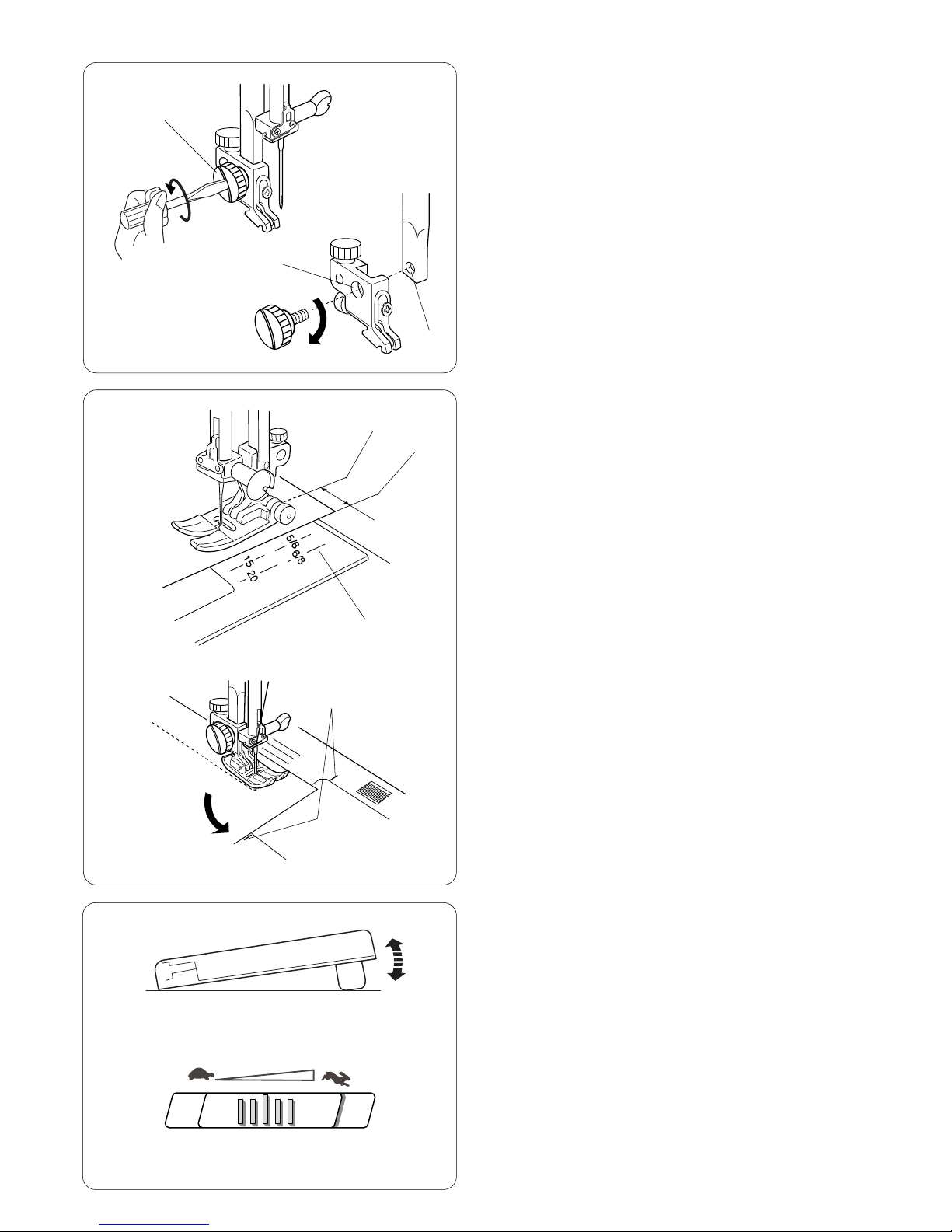 5/8
6/8
15
20