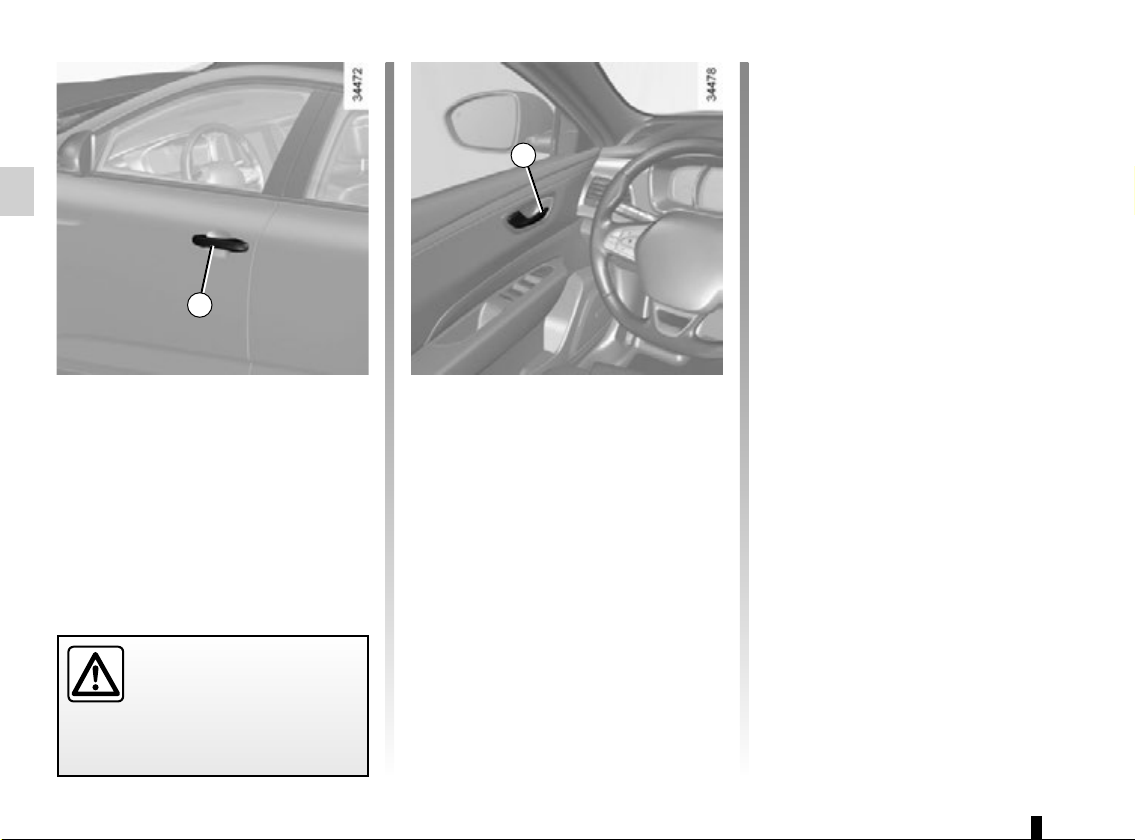 34472

34478