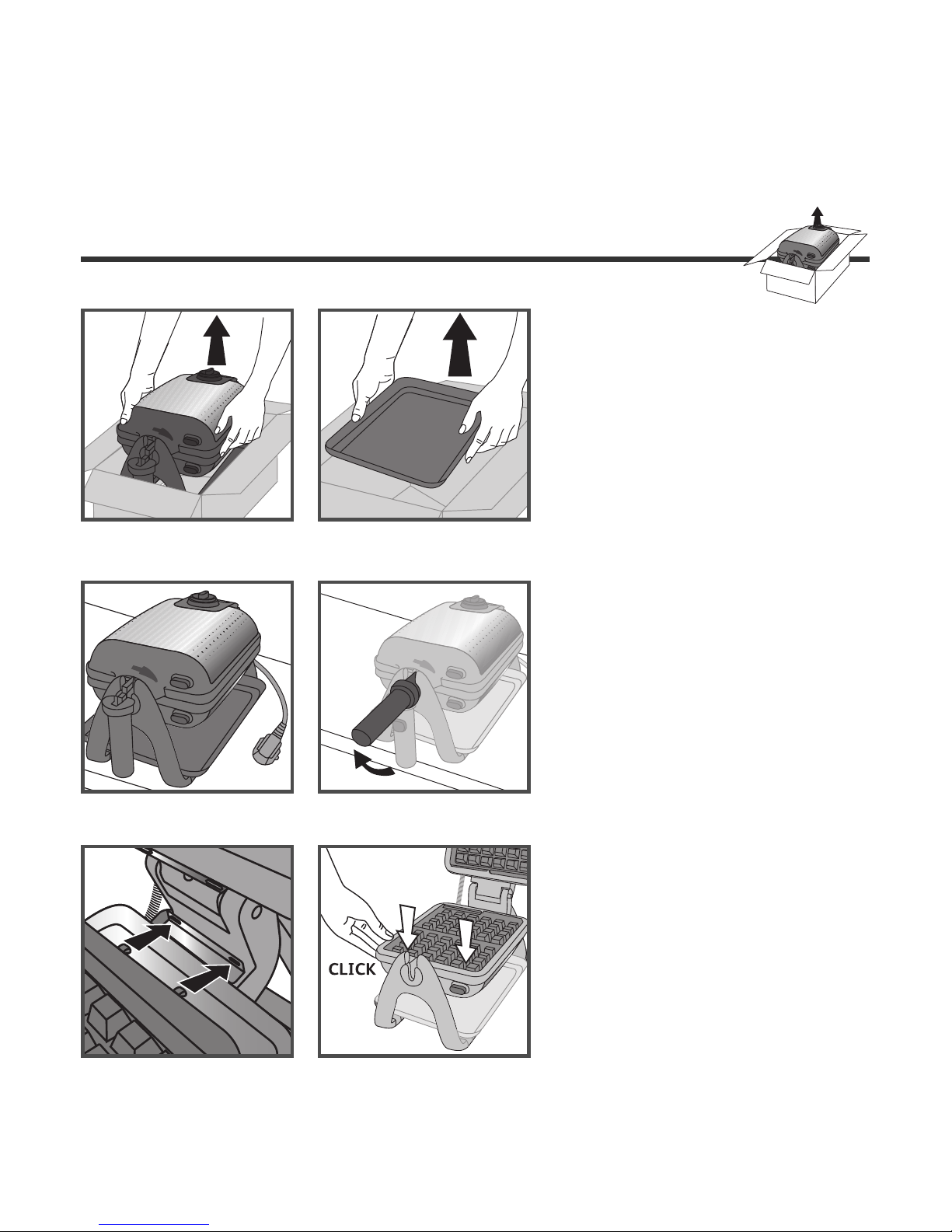 CLICK