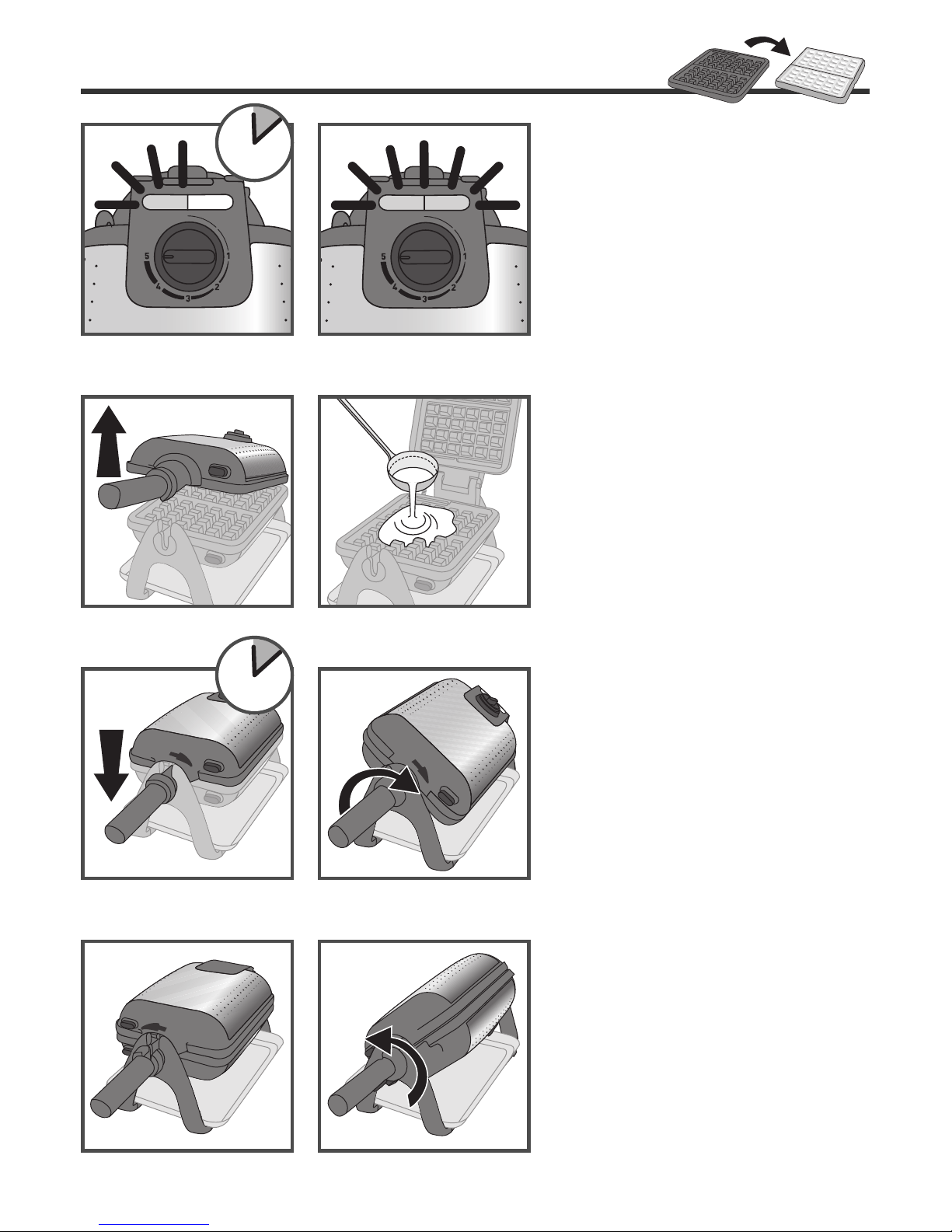 5
1
4
2
3

5
1
4
2
3