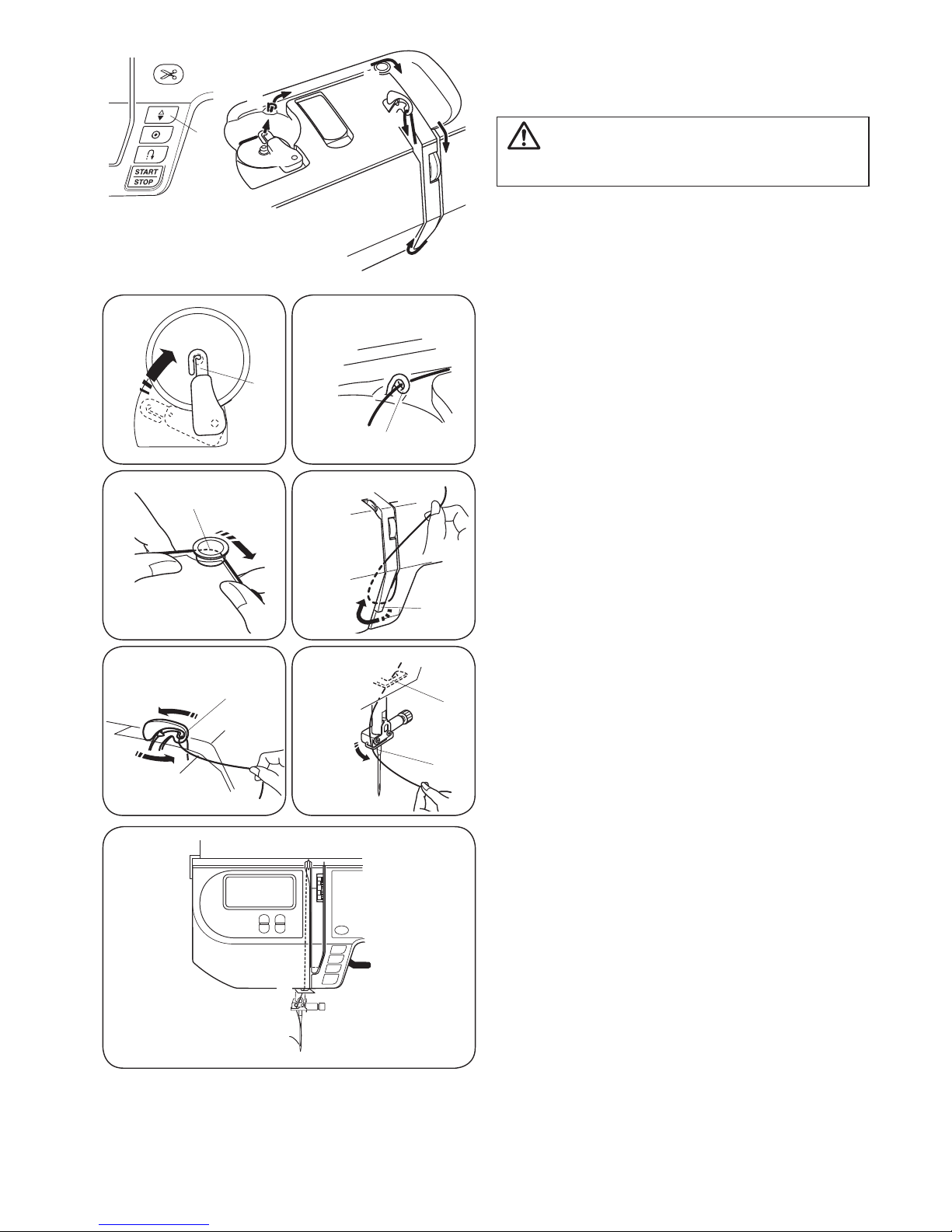 START
STOP