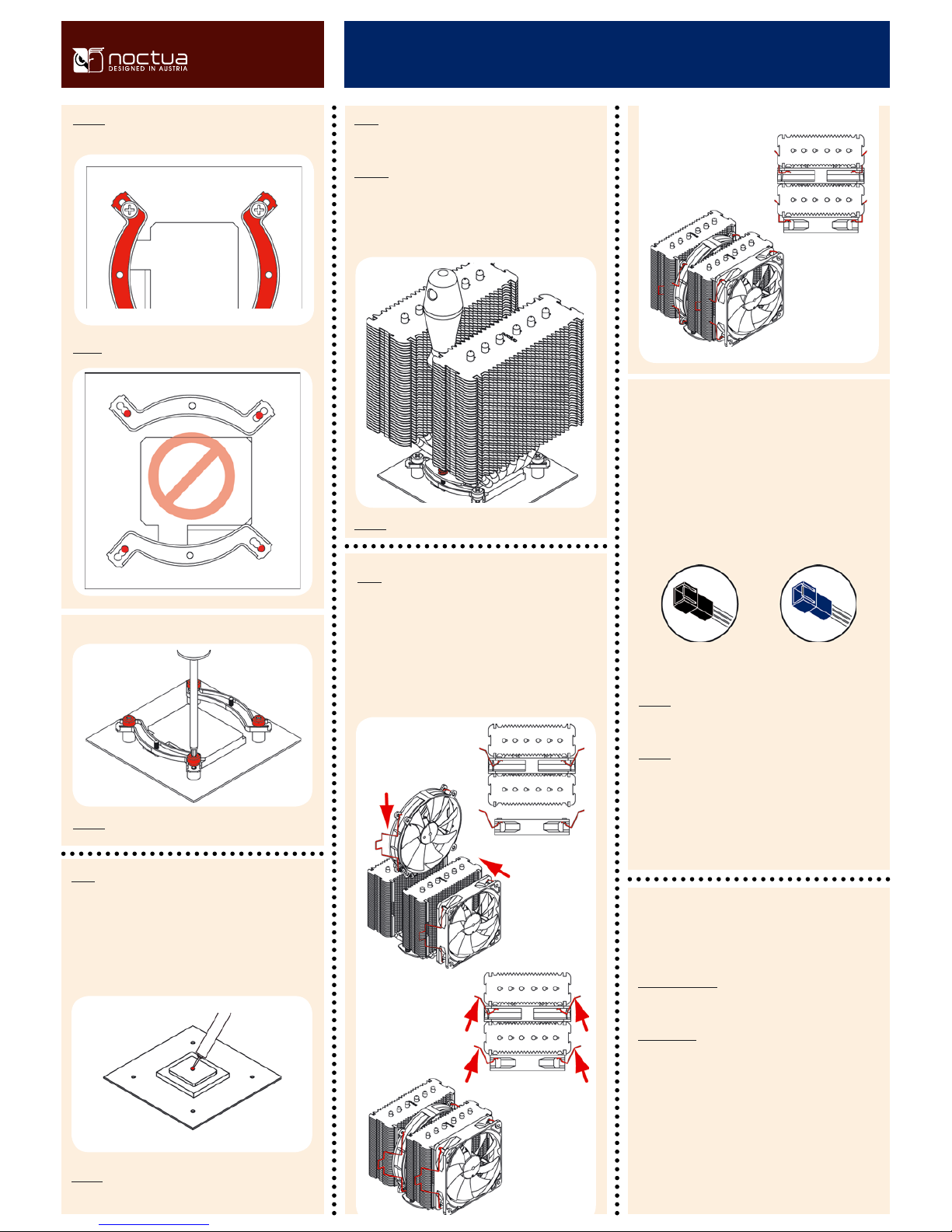 noctua
DESIGNED IN AUSTRIA