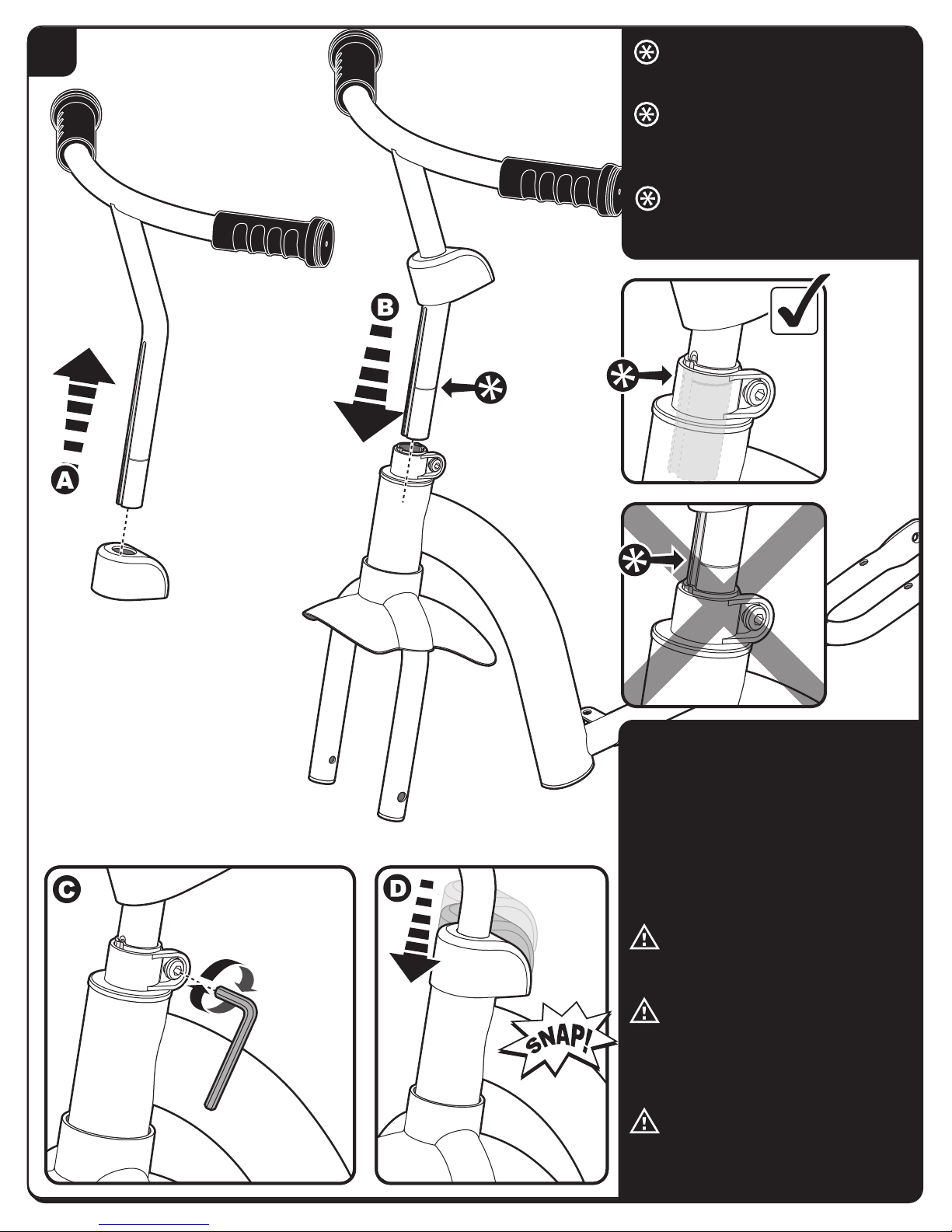 A

B

C

D

SNAP!