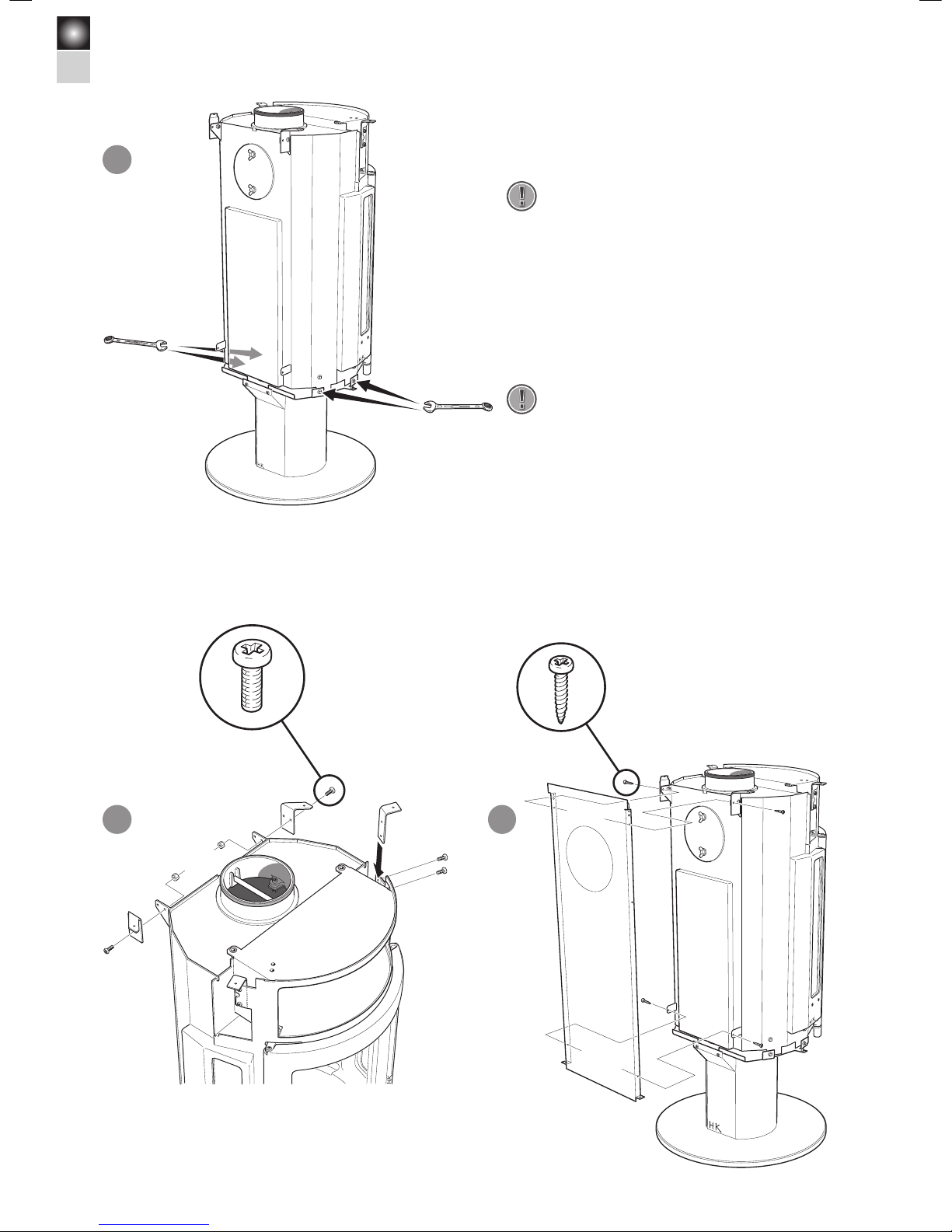 HK

HK