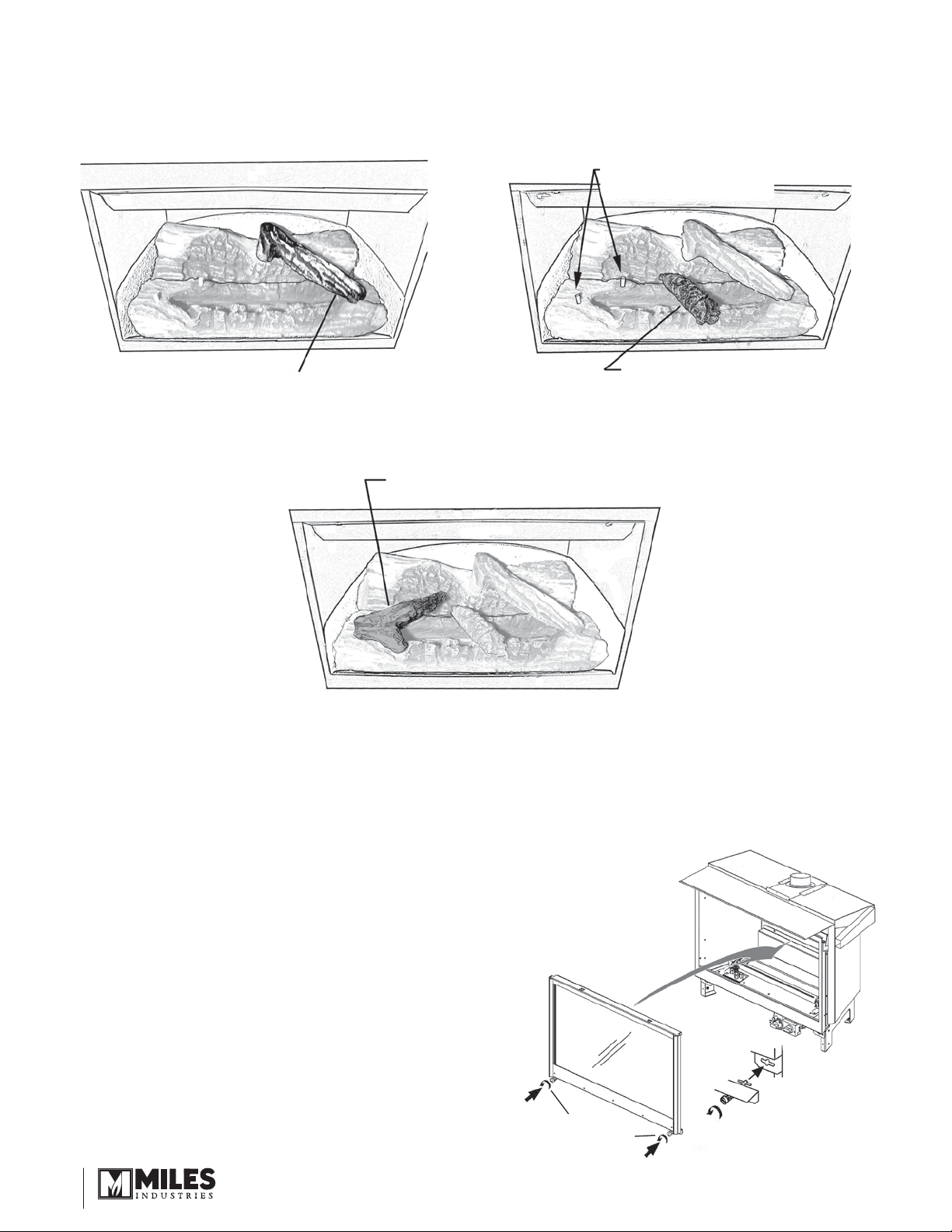 MILES
INDUSTRIES