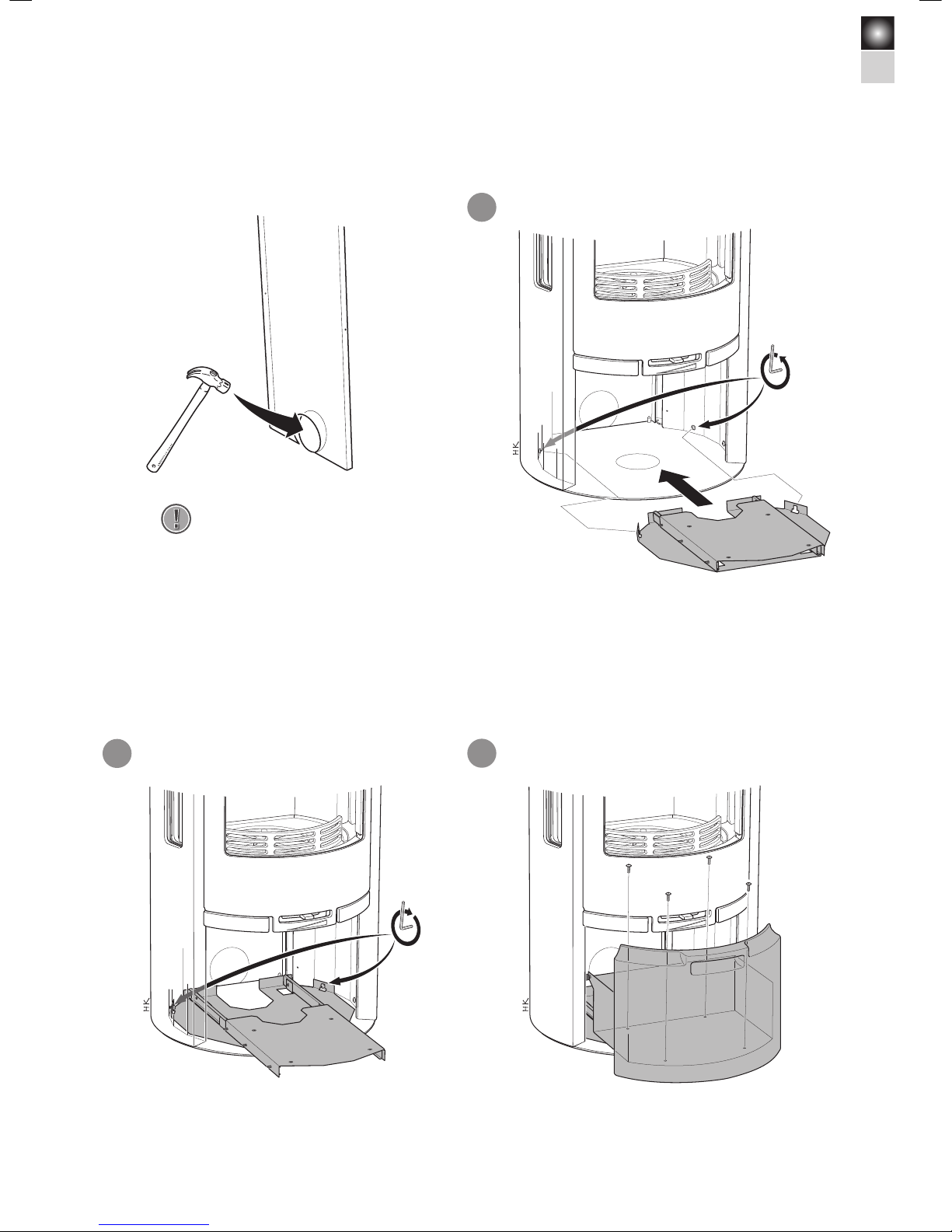 HK

HK

HK