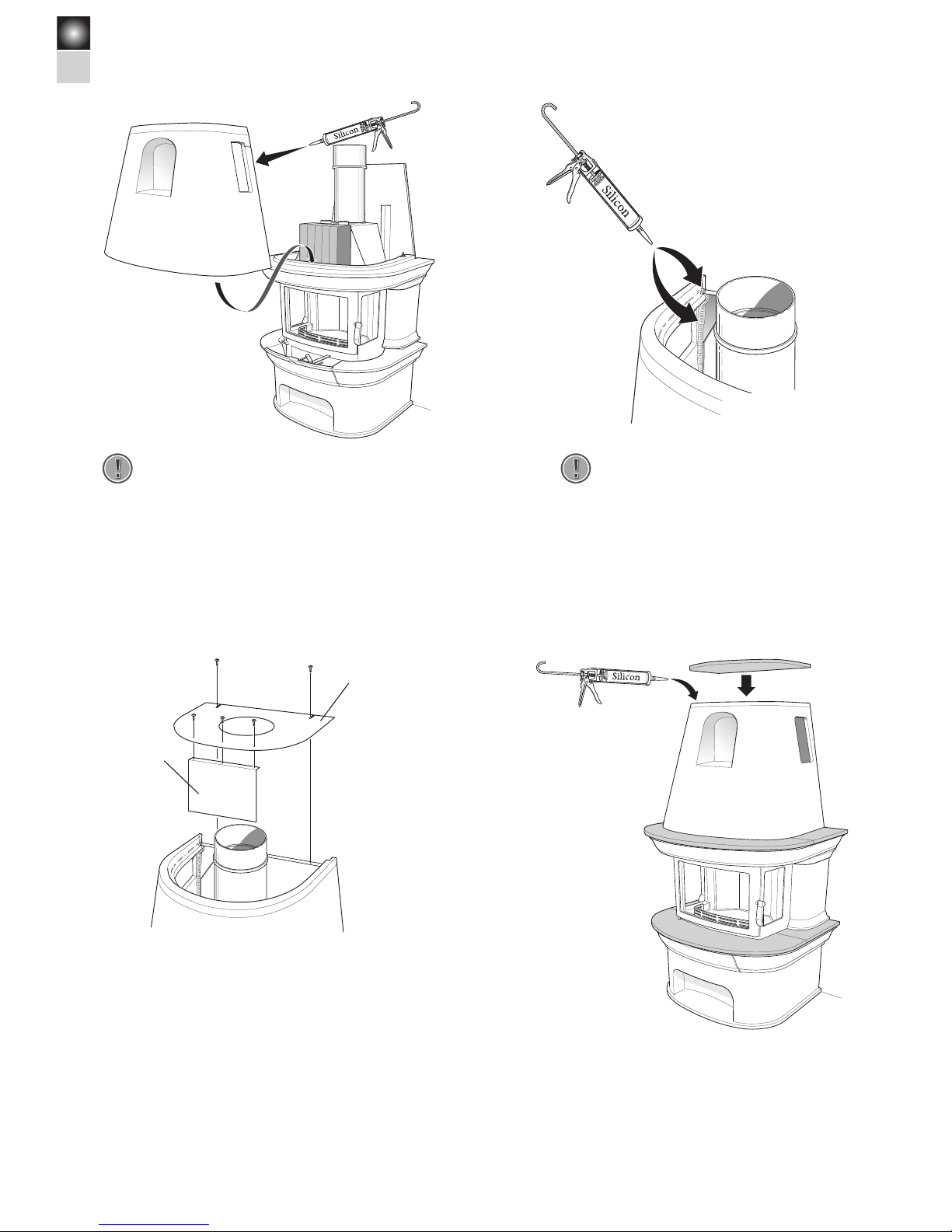 Silicon

Silicon

Silicon