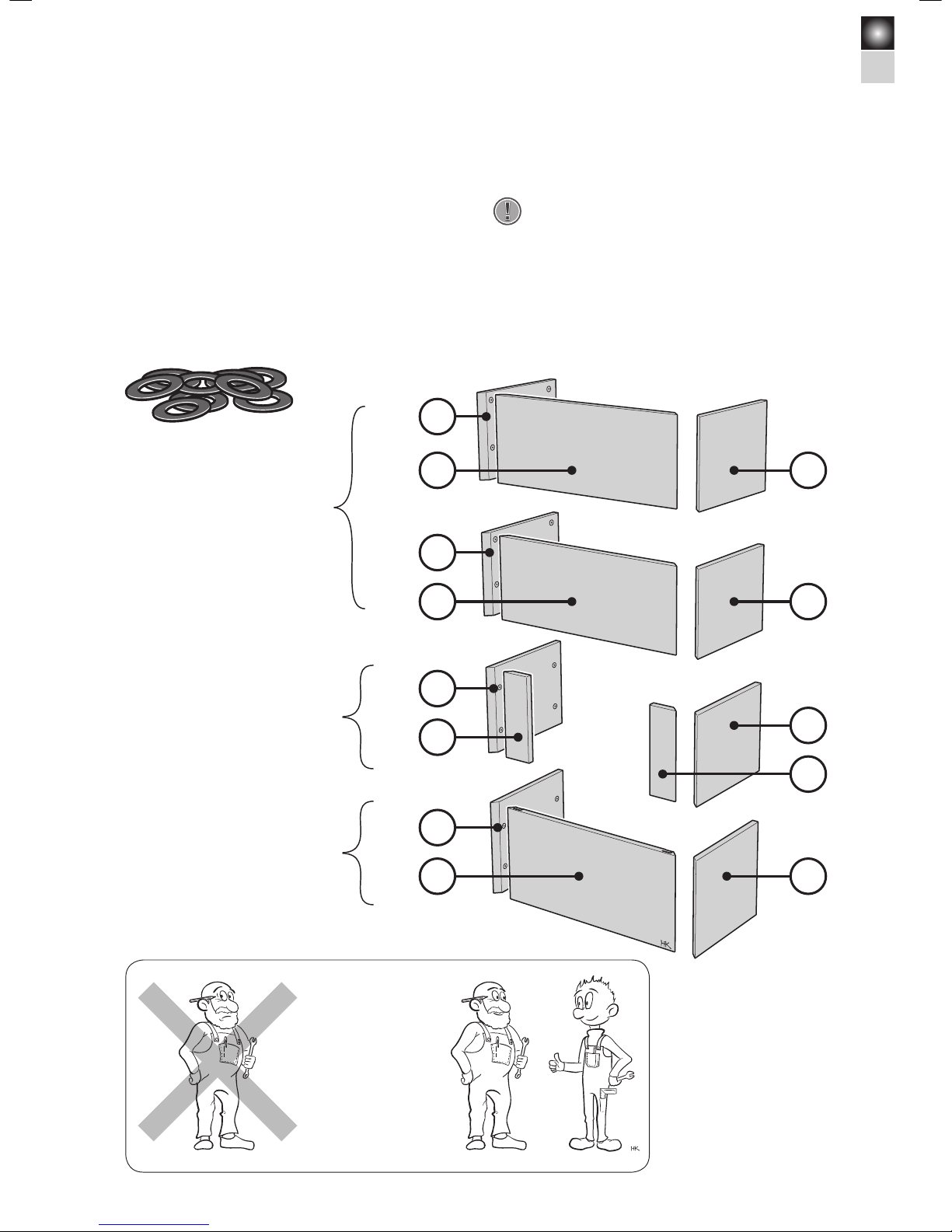 HK

HK